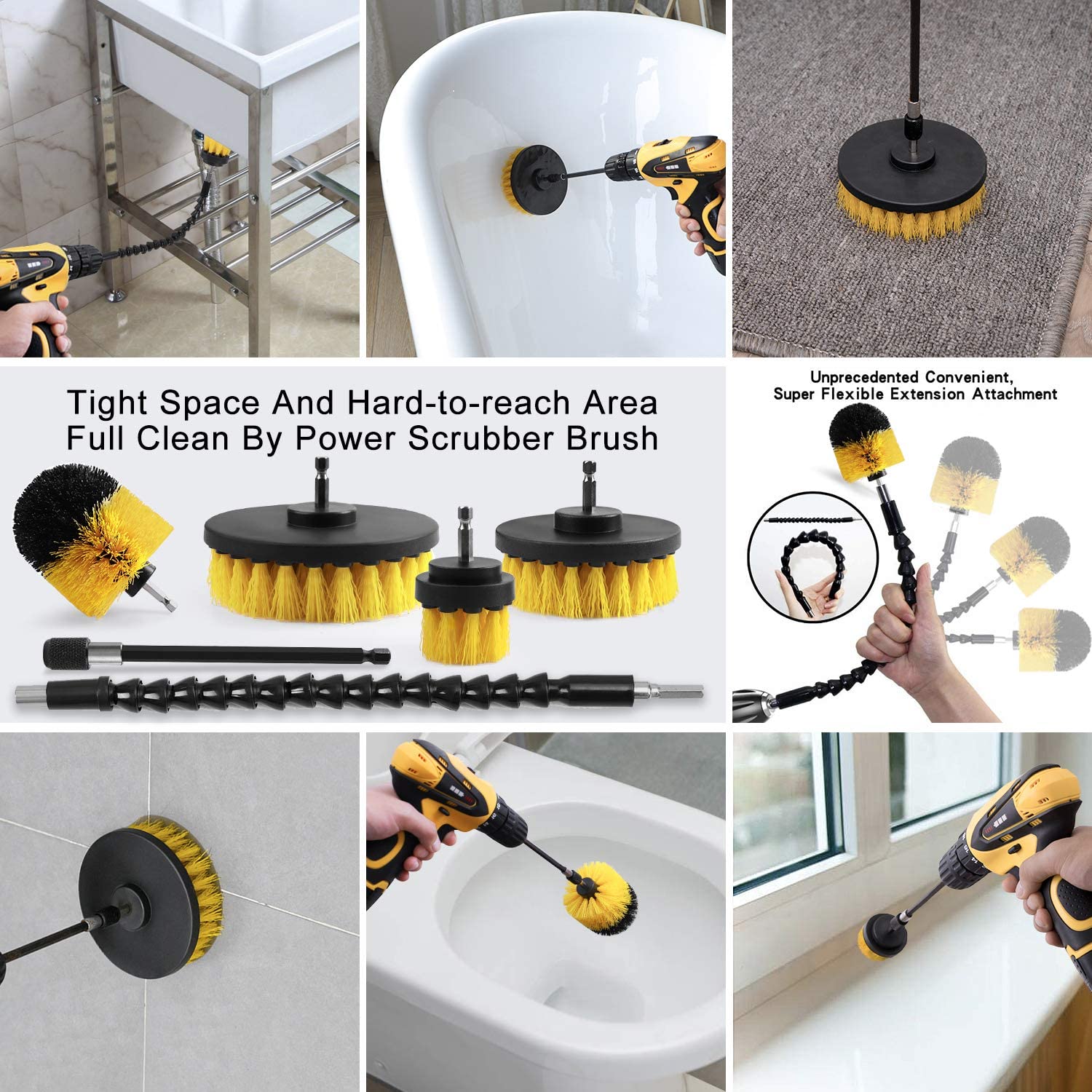 Tight Space And Hard-to-reach Area Full Clean By Power Scrubber Brush

Unprecedented Convenient, Super Flexible Extension Attachment