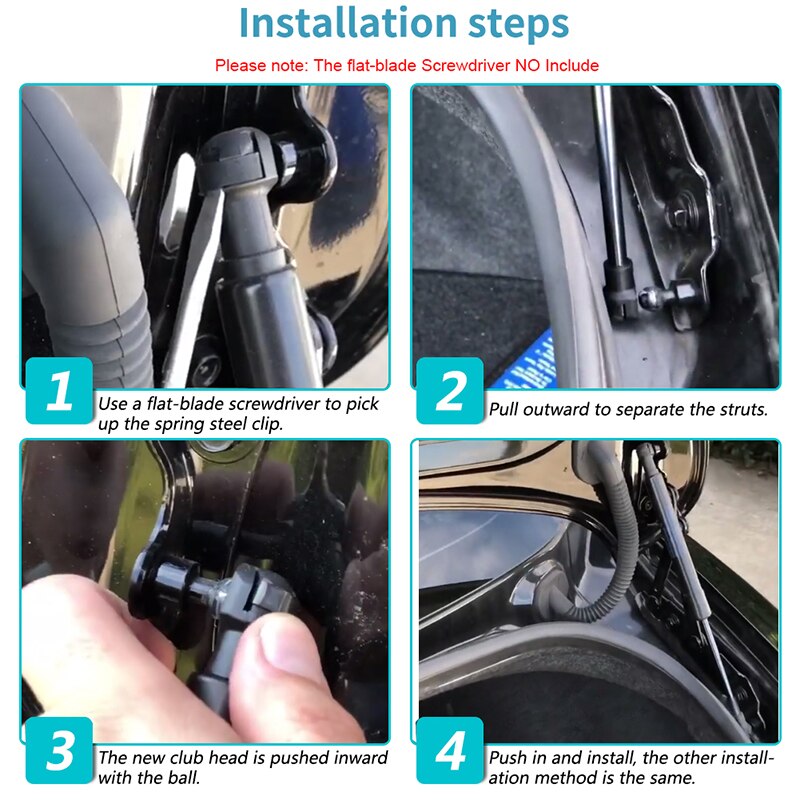 Installation steps

Please note: The flat-blade Screwdriver NO Include

1 Use a flat-blade screwdriver to pick up the spring steel clip.

2 Pull outward to separate the struts.

3 The new club head is pushed inward with the ball.

4 Push in and install, the other installation method is the same.