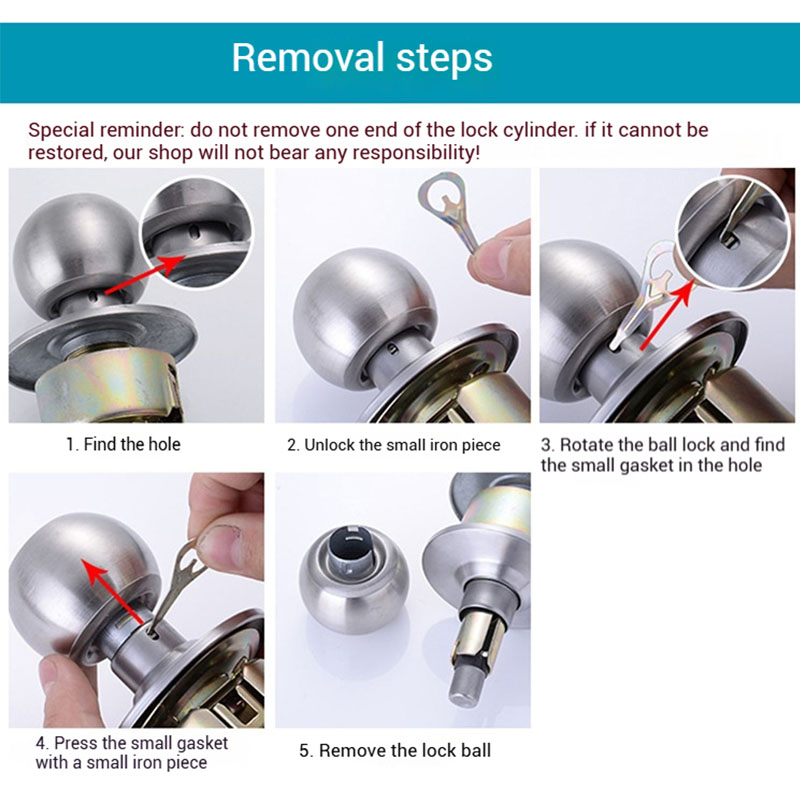 Removal steps

Special reminder: do not remove one end of the lock cylinder. if it cannot be restored, our shop will not bear any responsibility!

1. Find the hole

2. Unlock the small iron piece

3. Rotate the ball lock and find the small gasket in the hole

4. Press the small gasket with a small iron piece

5. Remove the lock ball