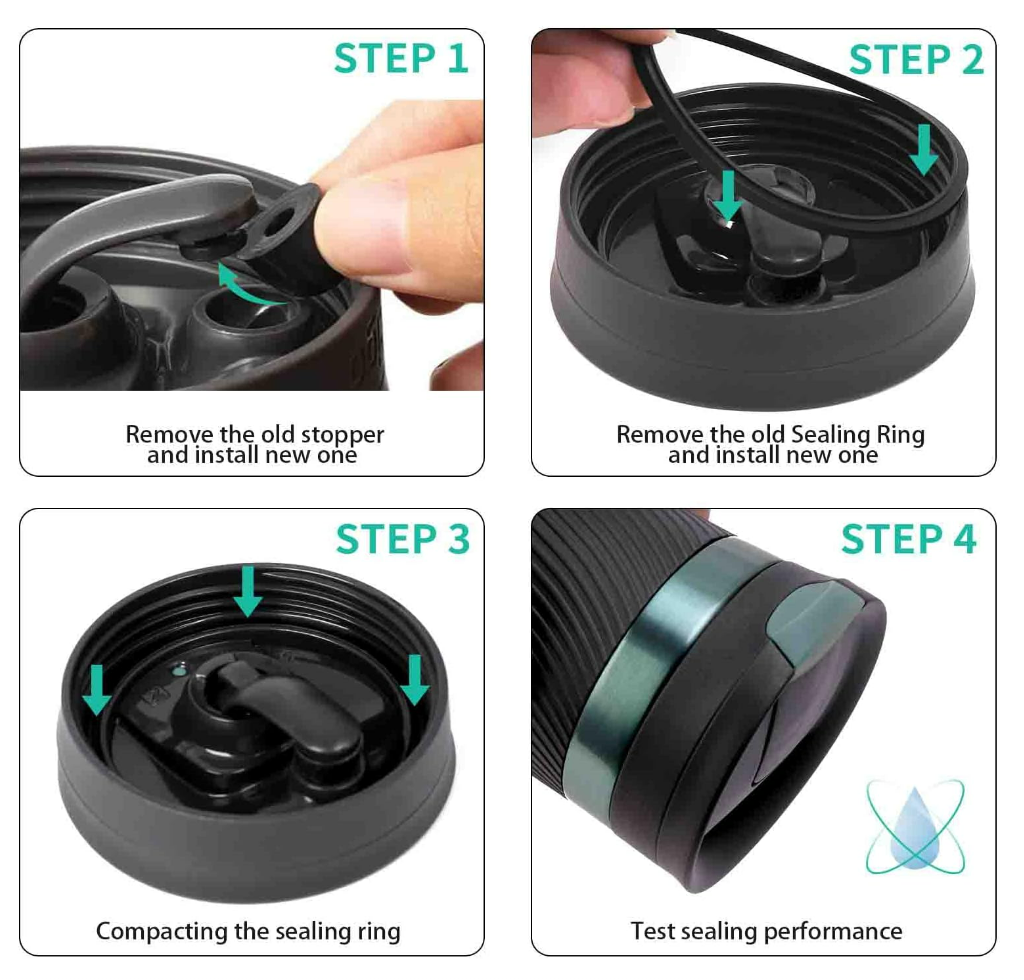 STEP 1

Remove the old stopper and install new one

STEP 2

Remove the old Sealing Ring and install new one

STEP 3

Compacting the sealing ring

STEP 4

Test sealing performance