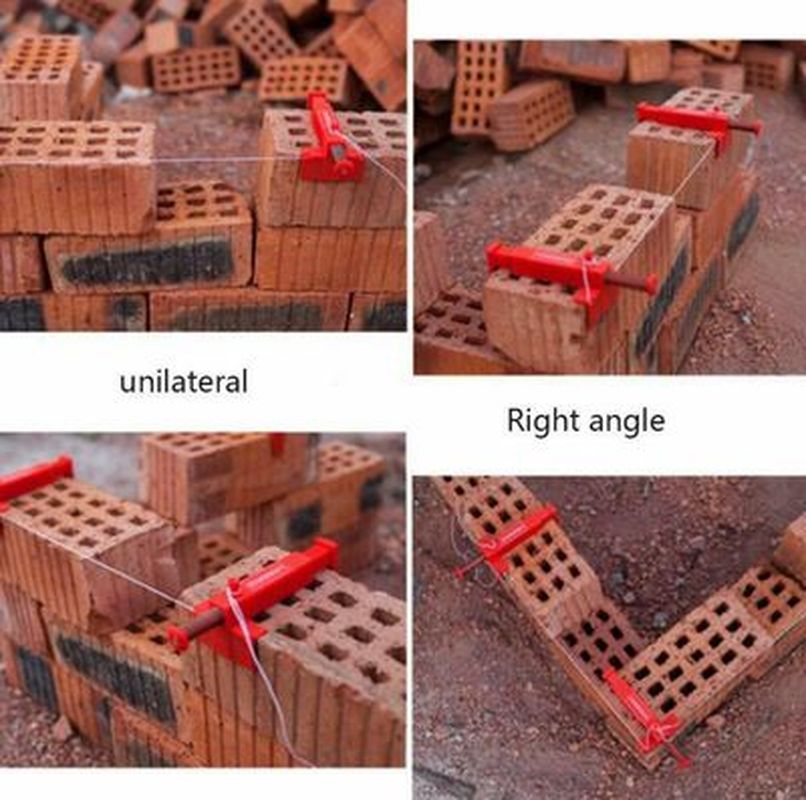 unilateral

Right angle