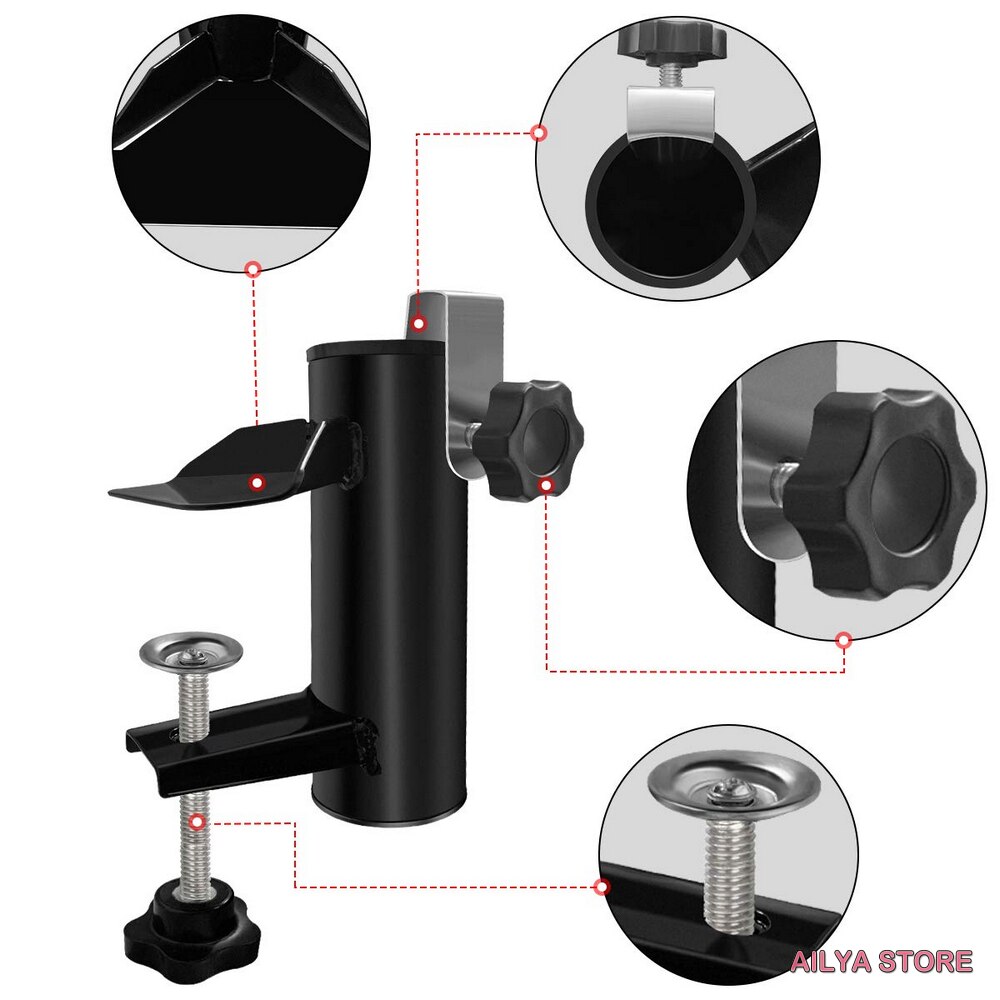 AILYA STORE