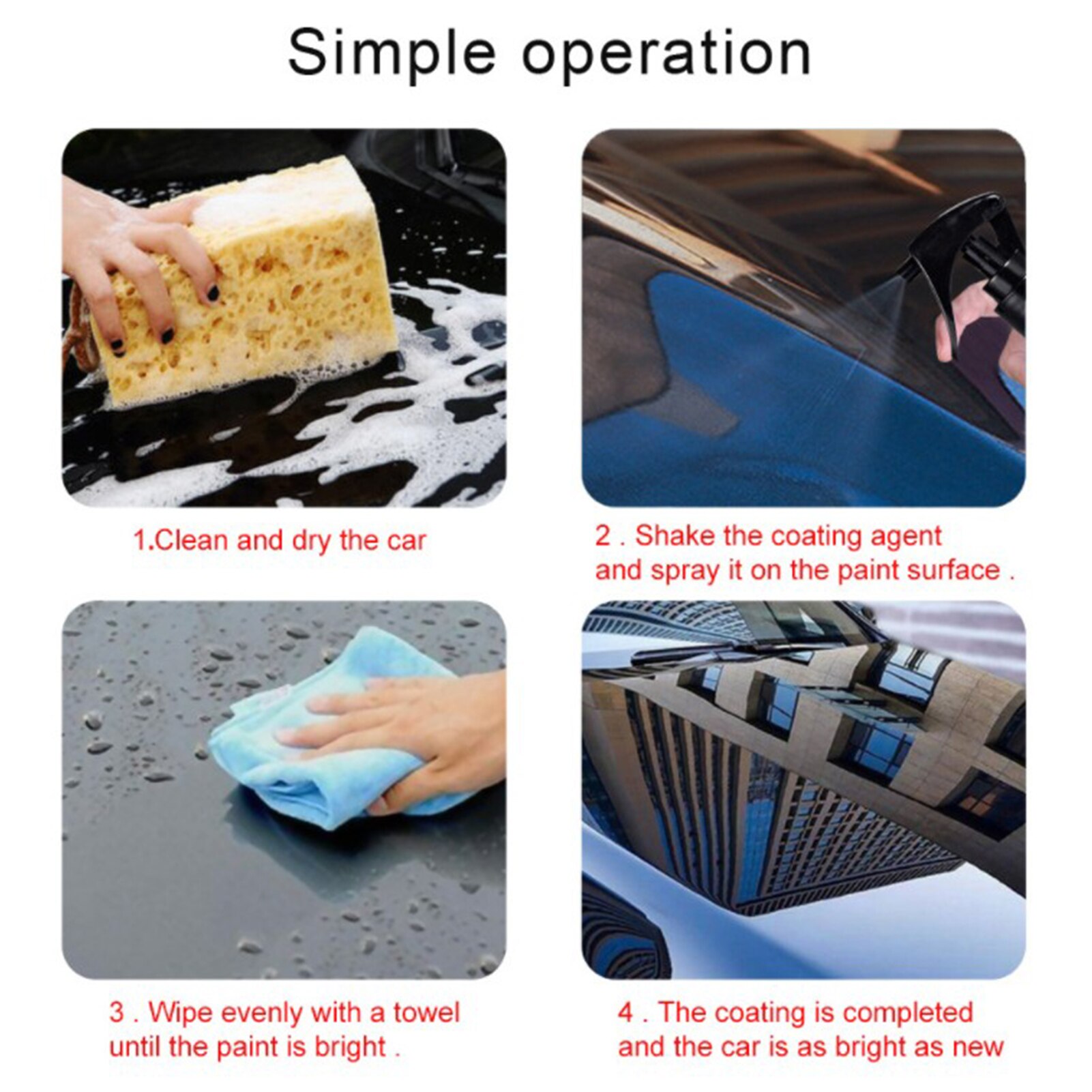 Simple operation

1.Clean and dry the car

2 . Shake the coating agent and spray it on the paint surface .

3 . Wipe evenly with a towel until the paint is bright .

4 . The coating is completed and the car is as bright as new