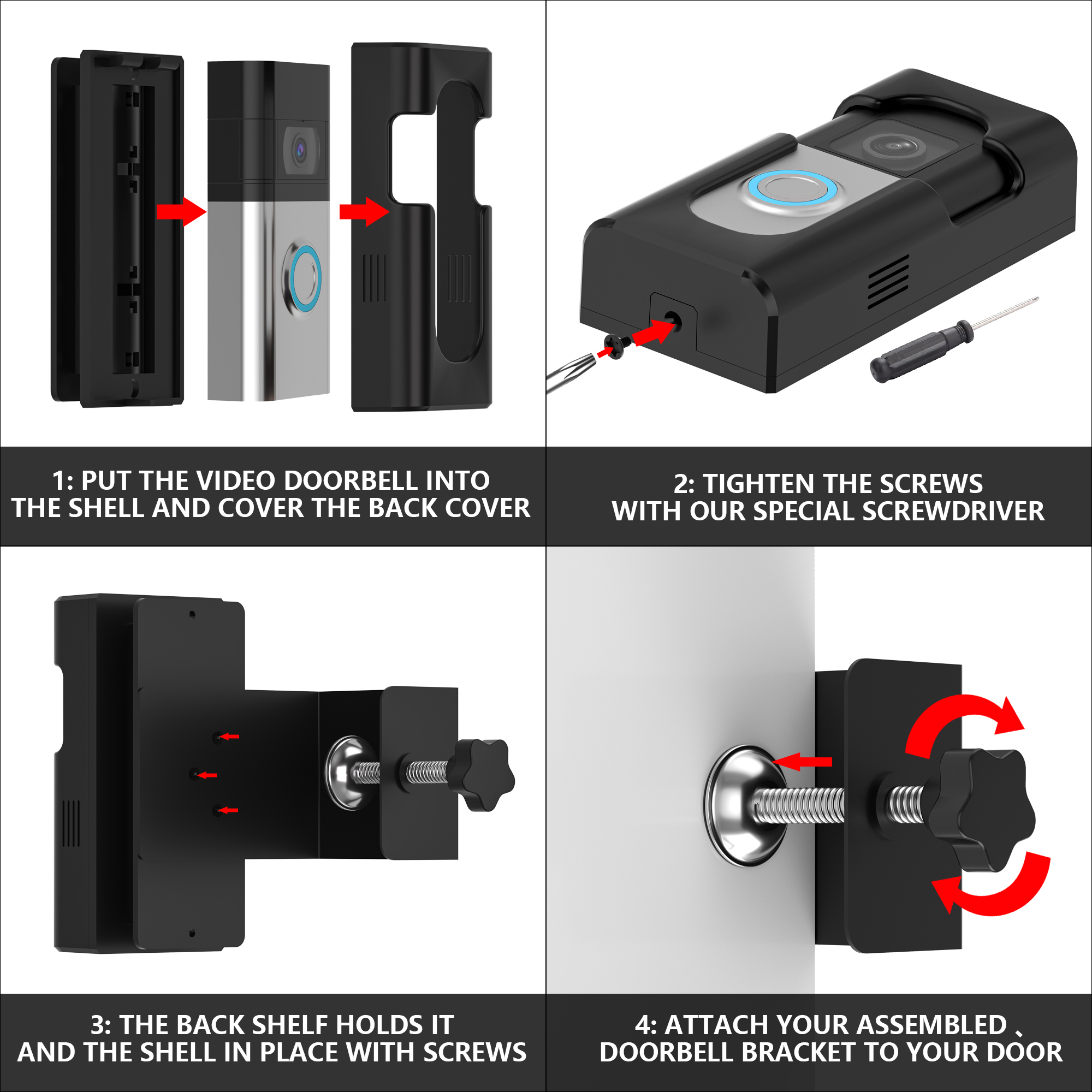 1: PUT THE VIDEO DOORBELL INTO THE SHELL AND COVER THE BACK COVER

2: TIGHTEN THE SCREWS WITH OUR SPECIAL SCREWDRIVER

3: THE BACK SHELF HOLDS IT AND THE SHELL IN PLACE WITH SCREWS

4: ATTACH YOUR ASSEMBLED 、 DOORBELL BRACKET TO YOUR DOOR