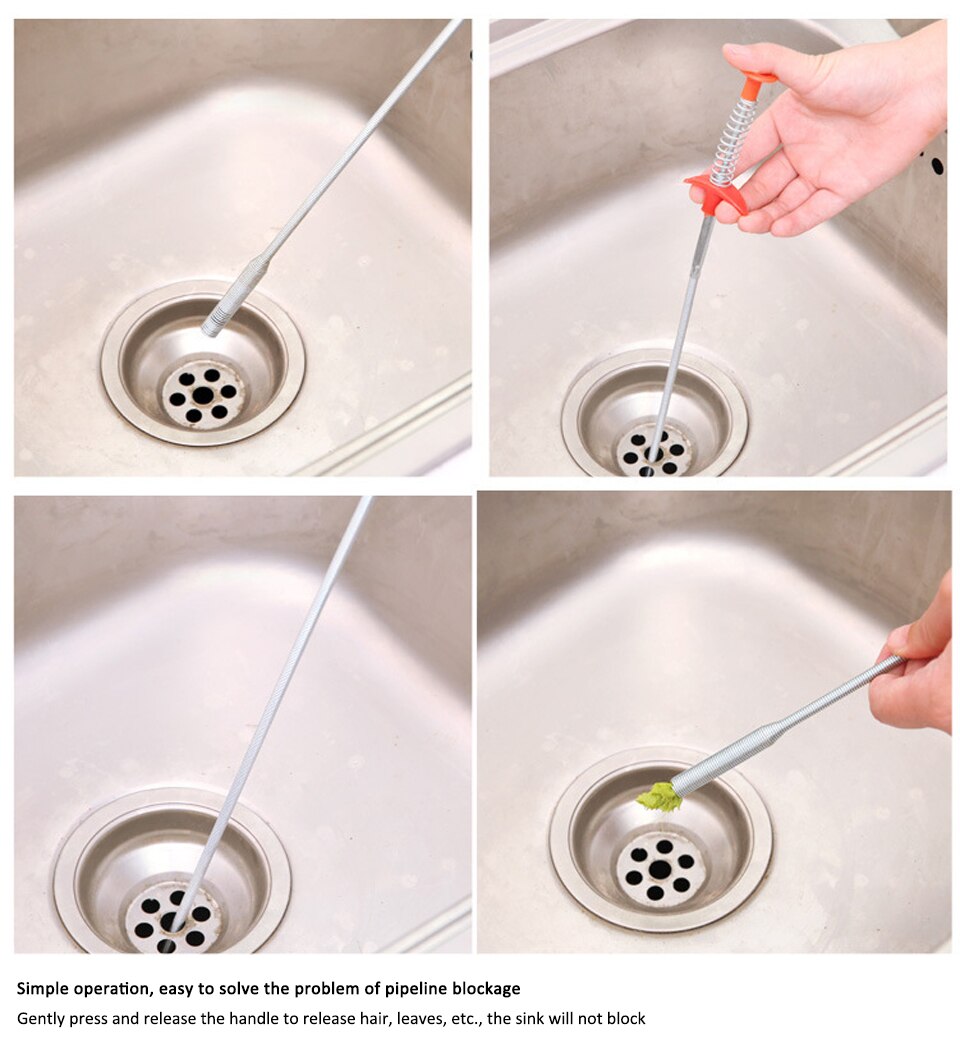 Simple operation, easy to solve the problem of pipeline blockage

Gently press and release the handle to release hair, leaves, etc., the sink will not block