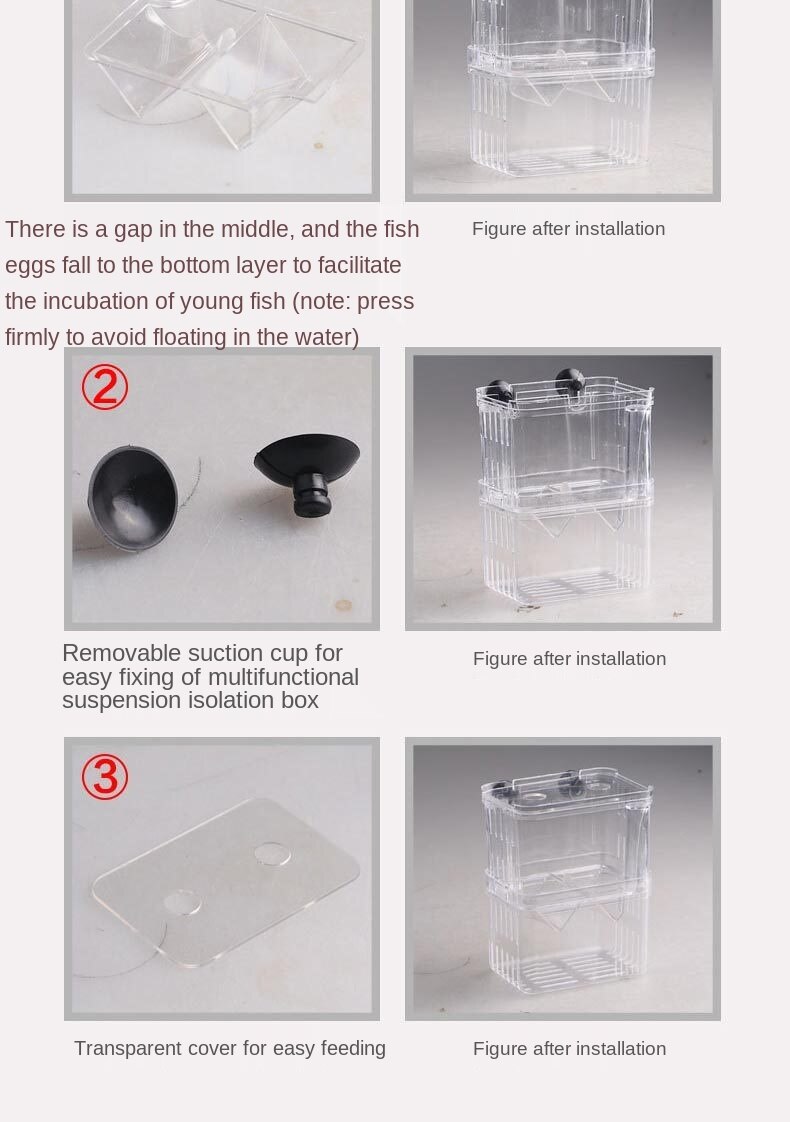 There is a gap in the middle, and the fish eggs fall to the bottom layer to facilitate the incubation of young fish (note: press firmly to avoid floating in the water)

Figure after installation

②

Removable suction cup for easy fixing of multifunctional suspension isolation box

Figure after installation

③

Transparent cover for easy feeding

Figure after installation