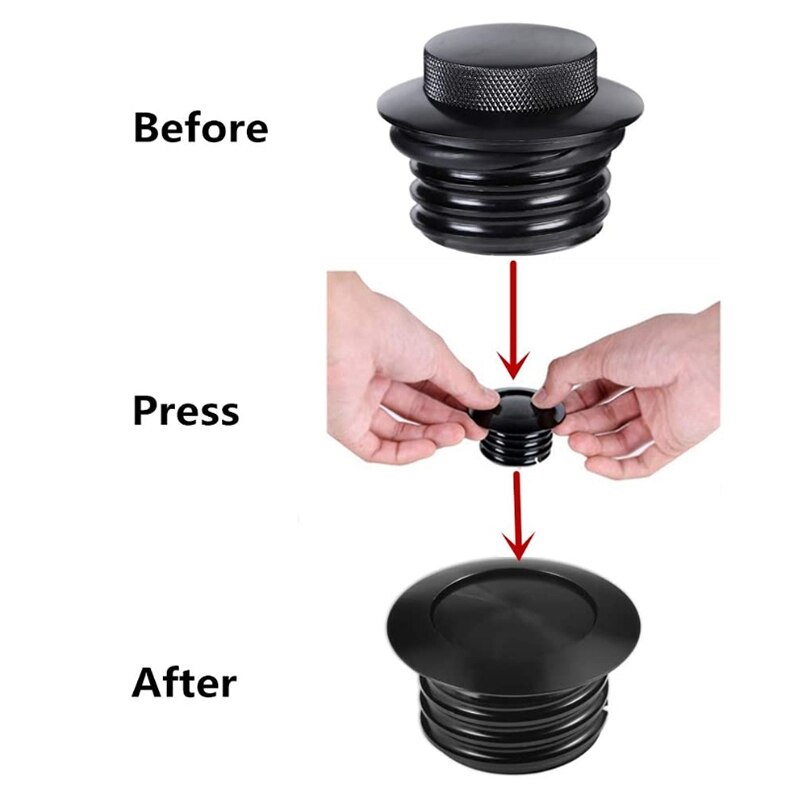 Before

Press

After