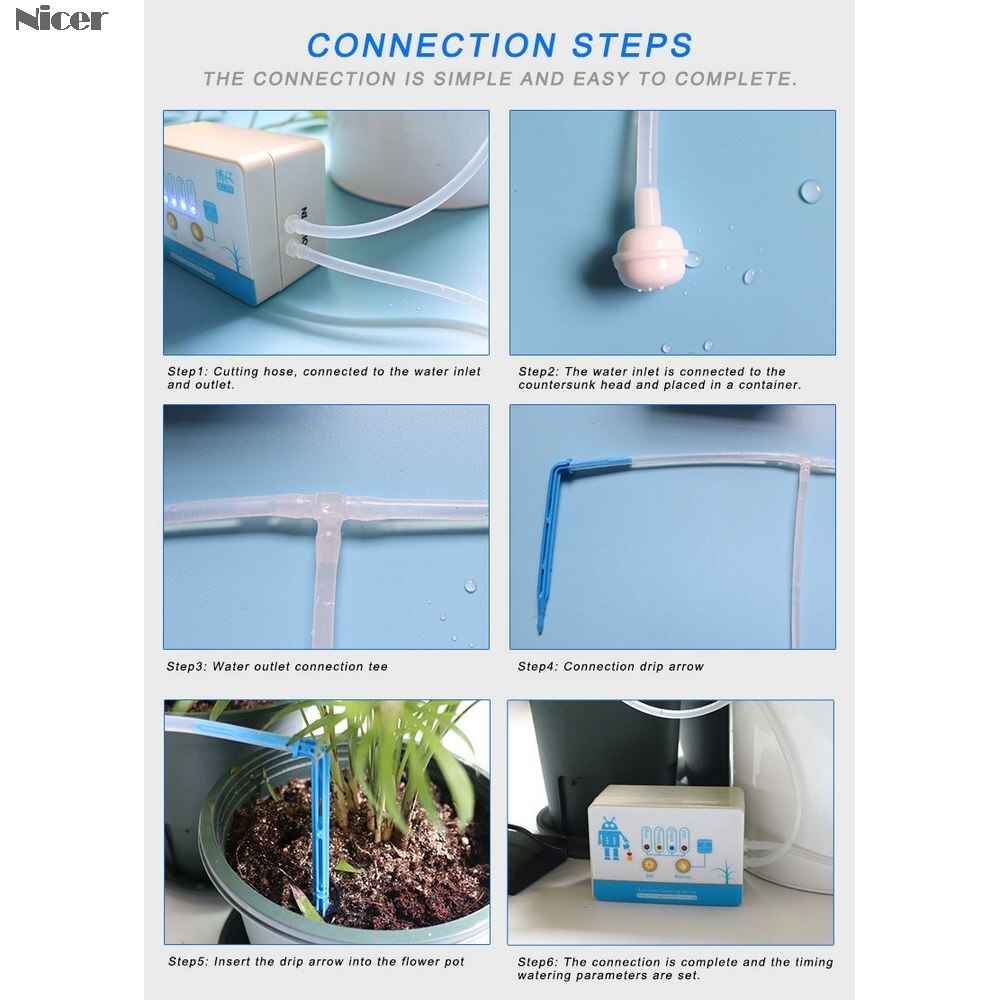 Nicer

CONNECTION STEPS

THE CONNECTION IS SIMPLE AND EASY TO COMPLETE.

Step1: Cutting hose, connected to the water inlet and outlet.

Step2: The water inlet is connected to the countersunk head and placed in a container.

Step3: Water outlet connection tee

Step4: Connection drip arrow

Step5: Insert the drip arrow into the flower pot

Step6: The connection is complete and the timing watering parameters are set.