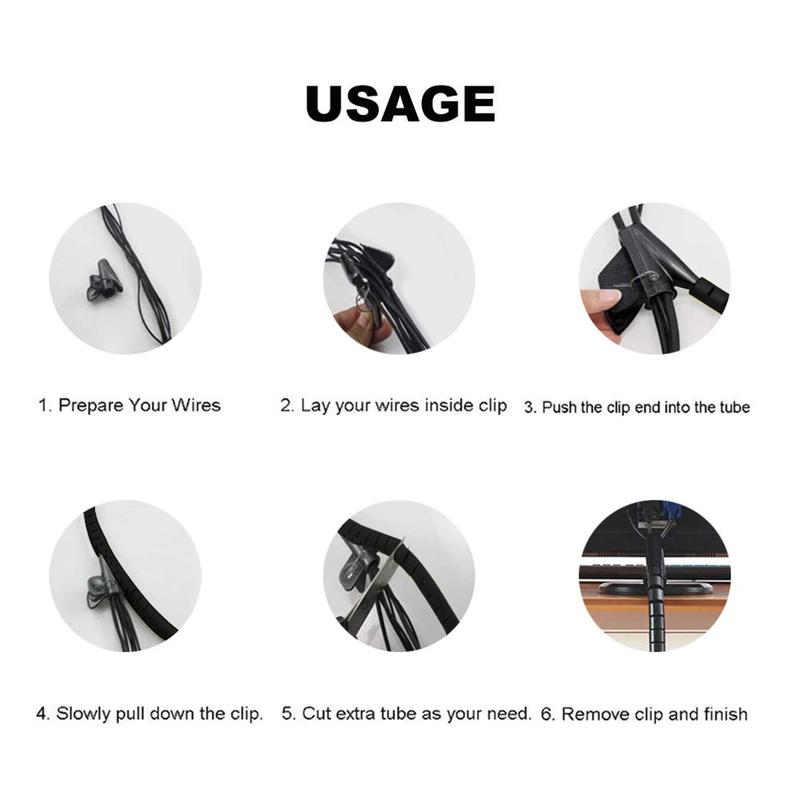 USAGE

1. Prepare Your Wires

2. Lay your wires inside clip

3. Push the clip end into the tube

4. Slowly pull down the clip.

5. Cut extra tube as your need.

6. Remove clip and finish