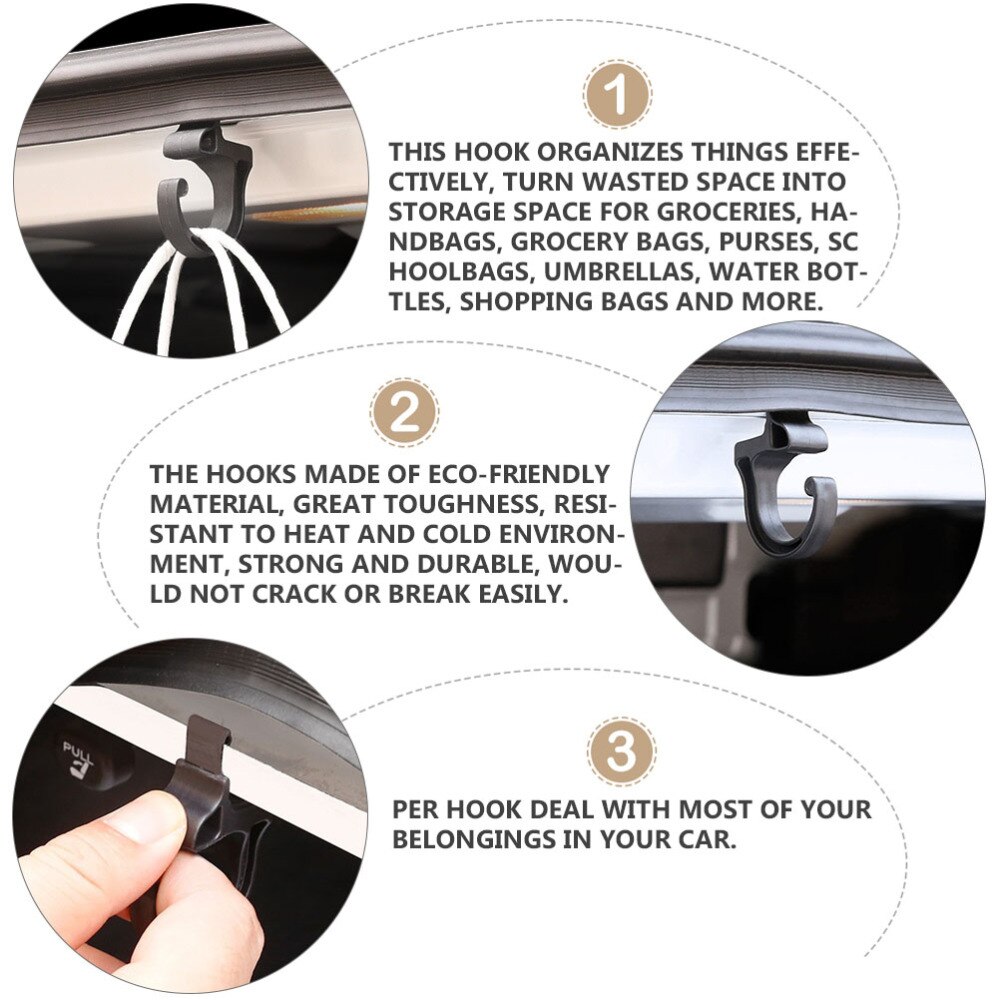 1

THIS HOOK ORGANIZES THINGS EFFECTIVELY, TURN WASTED SPACE INTO STORAGE SPACE FOR GROCERIES, HANDBAGS, GROCERY BAGS, PURSES, SC HOOLBAGS, UMBRELLAS, WATER BOTTLES, SHOPPING BAGS AND MORE.

2

THE HOOKS MADE OF ECO-FRIENDLY MATERIAL, GREAT TOUGHNESS, RESISTANT TO HEAT AND COLD ENVIRONMENT, STRONG AND DURABLE, WOULD NOT CRACK OR BREAK EASILY.

PULL

3

PER HOOK DEAL WITH MOST OF YOUR BELONGINGS IN YOUR CAR.