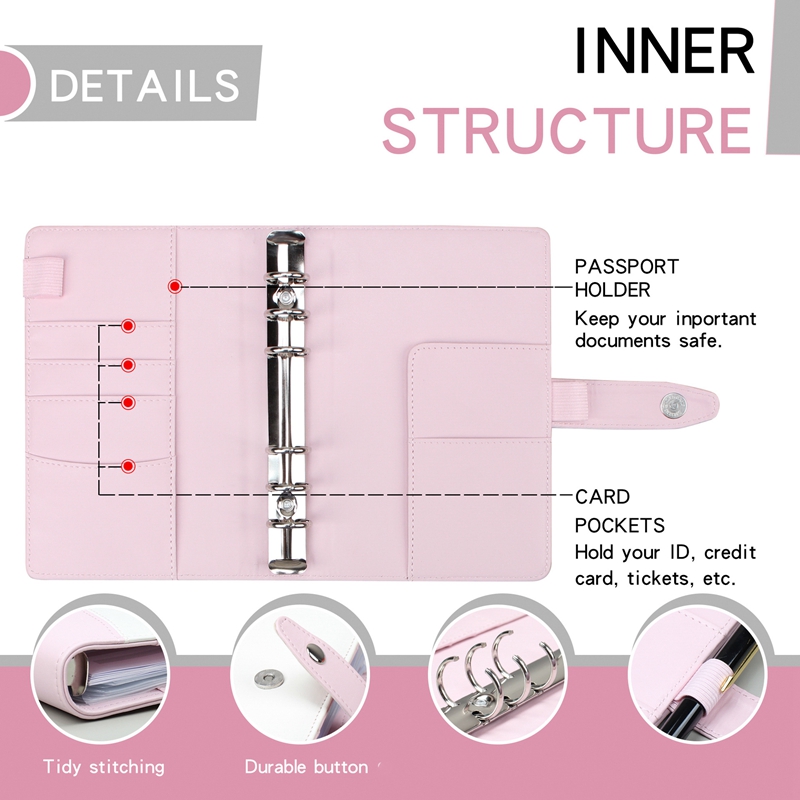 DETAILS

INNER
STRUCTURE

PASSPORT HOLDER
Keep your inportant documents safe.

CARD POCKETS
Hold your ID, credit card, tickets, etc.

Tidy stitching

Durable button