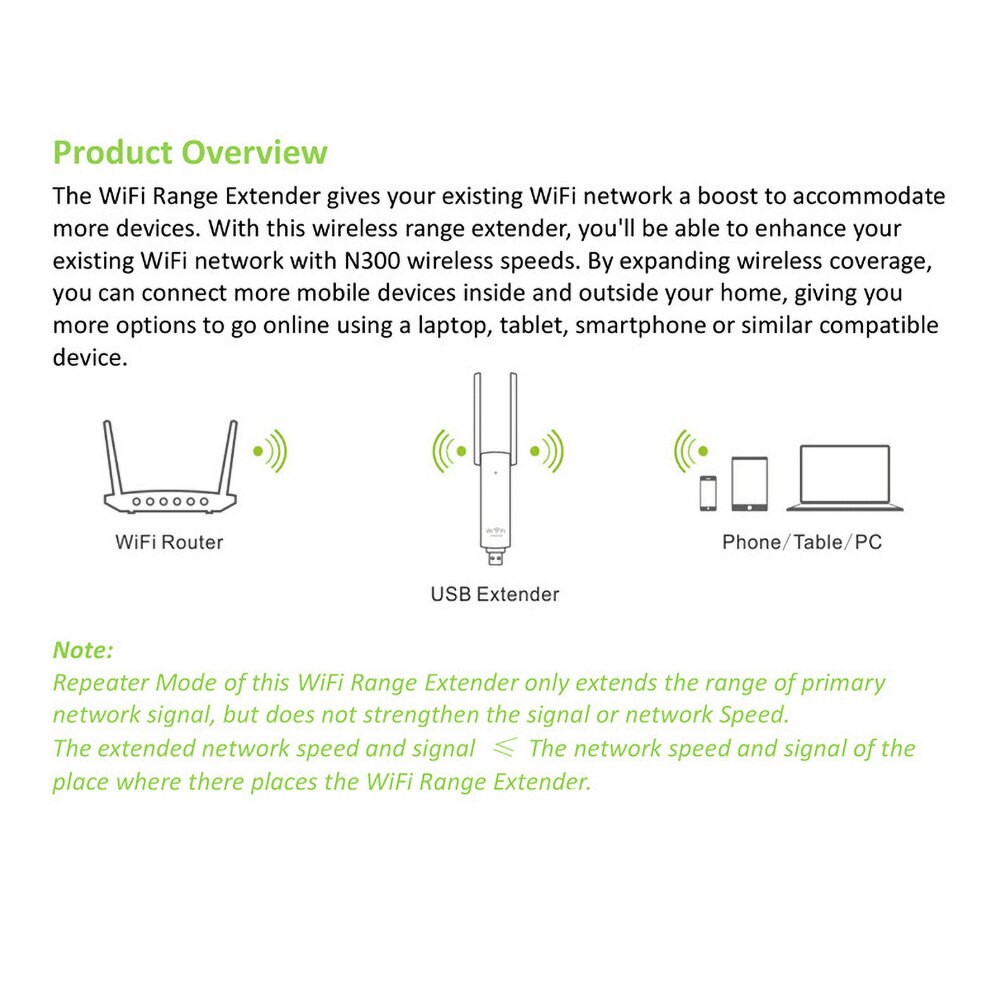 Product Overview
The WiFi Range Extender gives your existing WiFi network a boost to accommodate more devices. With this wireless range extender, you'll be able to enhance your existing WiFi network with N300 wireless speeds. By expanding wireless coverage, you can connect more mobile devices inside and outside your home, giving you more options to go online using a laptop, tablet, smartphone or similar compatible device.

WiFi Router

USB Extender

Phone/Table/PC

Note:
Repeater Mode of this WiFi Range Extender only extends the range of primary network signal, but does not strengthen the signal or network Speed.
The extended network speed and signal $\leqslant$ The network speed and signal of the place where there places the WiFi Range Extender.