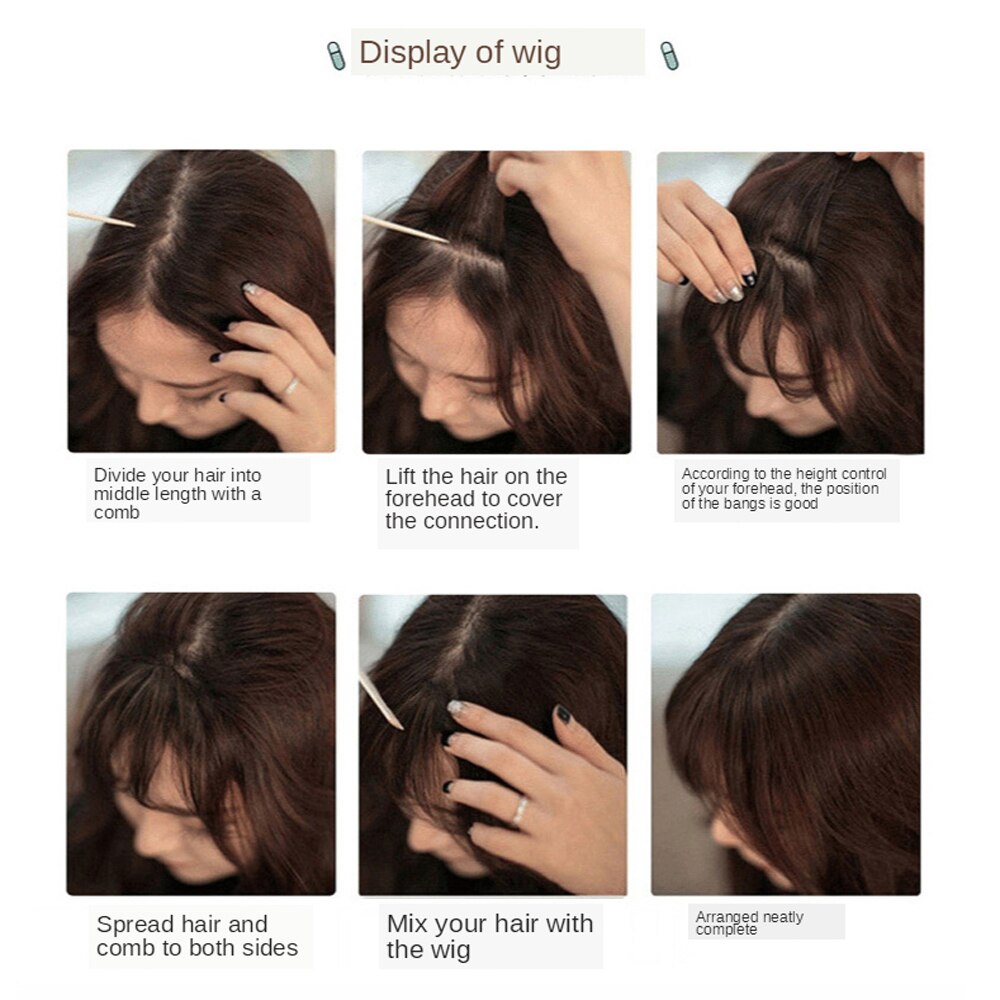 Display of wig

Divide your hair into middle length with a comb

Lift the hair on the forehead to cover the connection.

According to the height control of your forehead, the position of the bangs is good

Spread hair and comb to both sides

Mix your hair with the wig

Arranged neatly complete