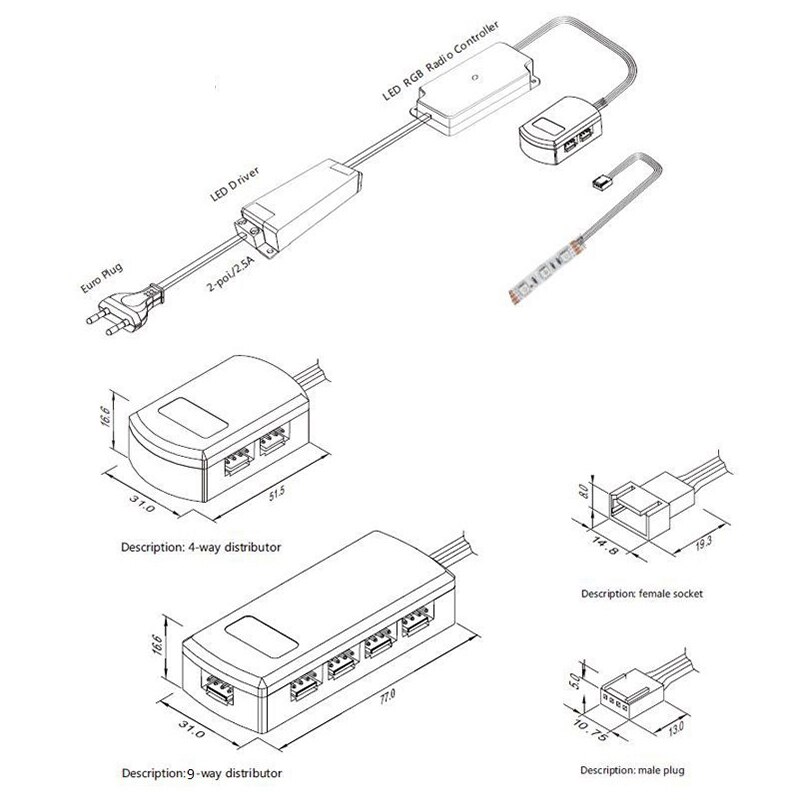 LED RGB Radio Controller

LED Driver

Euro Plug

2-pol/2.5A

16.6

31.0

51.5

Description: 4-way distributor

8.0

14.8

19.3

Description: female socket

16.6

31.0

77.0

Description:9-way distributor

5.0

10.75

13.0

Description: male plug