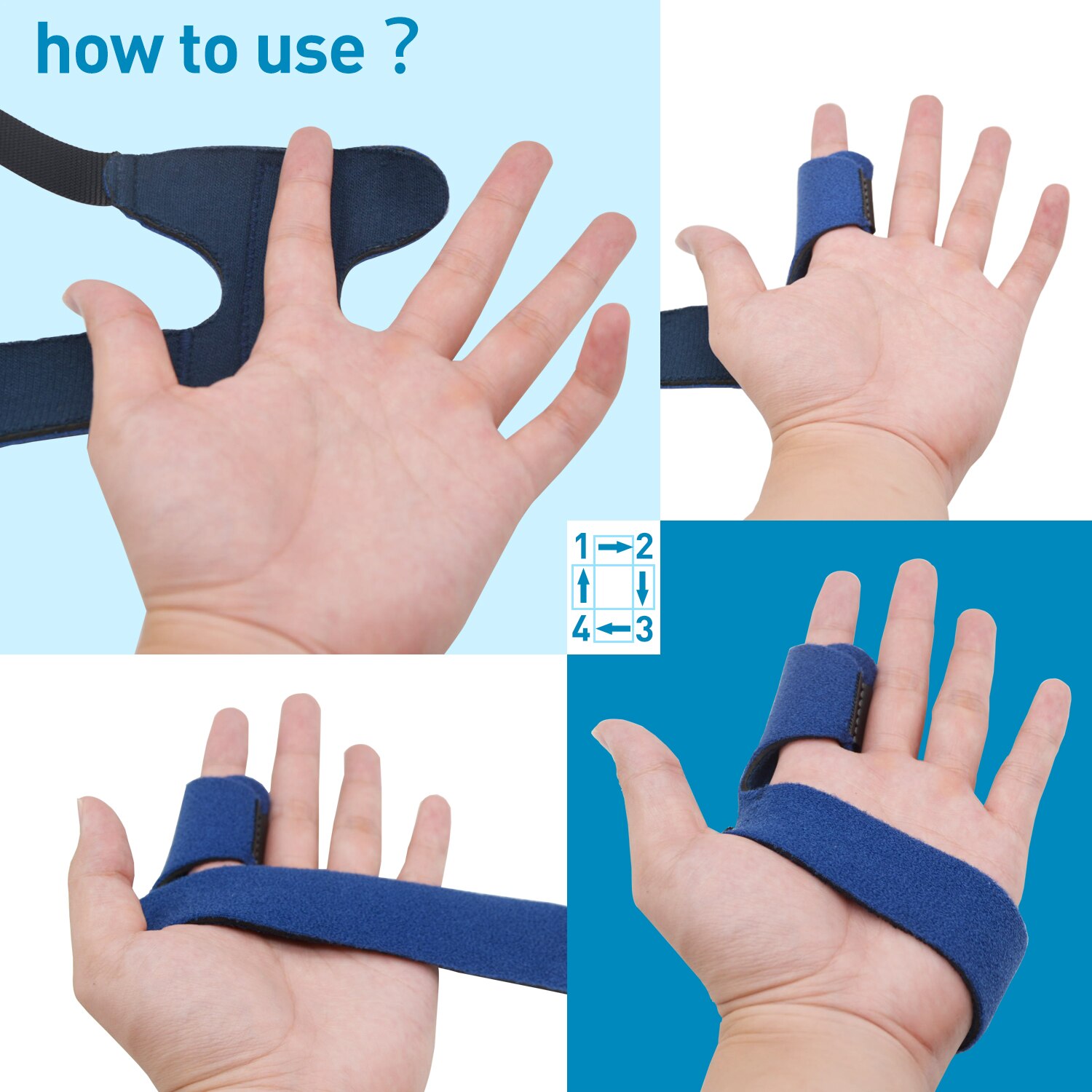 how to use ?

1 2
4 3