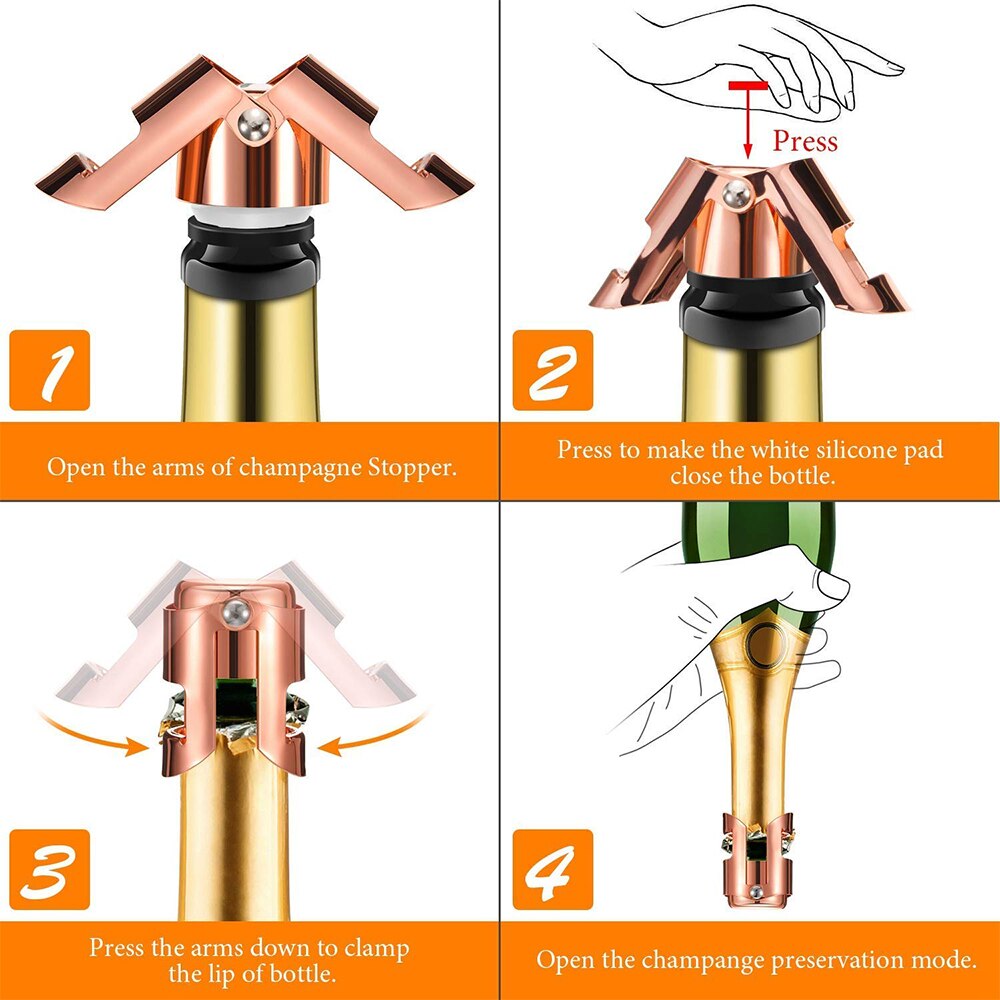 1

Open the arms of champagne Stopper.

Press

2

Press to make the white silicone pad close the bottle.

3

Press the arms down to clamp the lip of bottle.

4

Open the champange preservation mode.