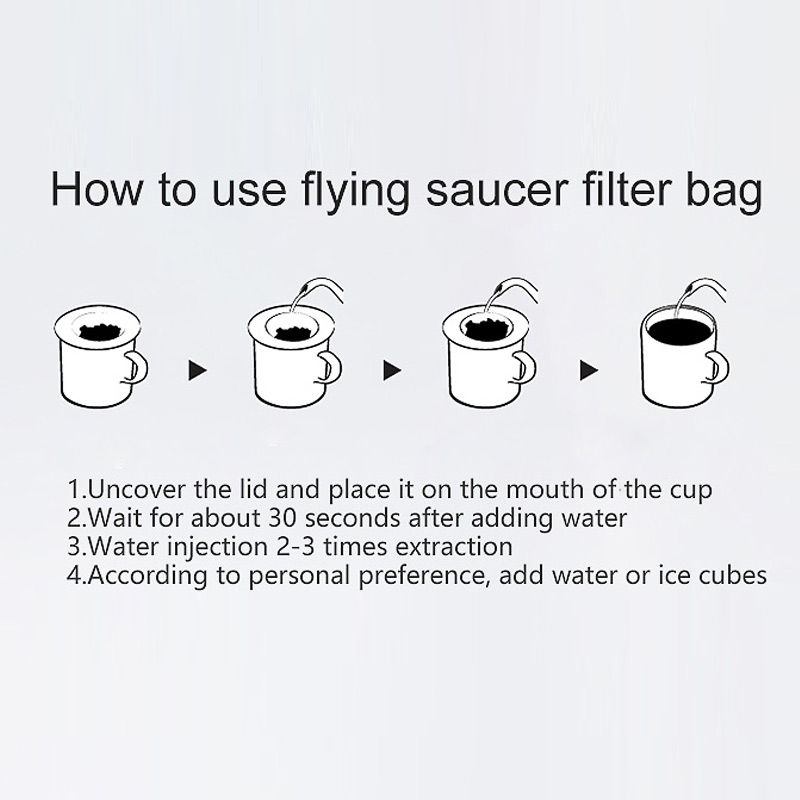 How to use flying saucer filter bag

1.Uncover the lid and place it on the mouth of the cup
2.Wait for about 30 seconds after adding water
3.Water injection 2-3 times extraction
4.According to personal preference, add water or ice cubes