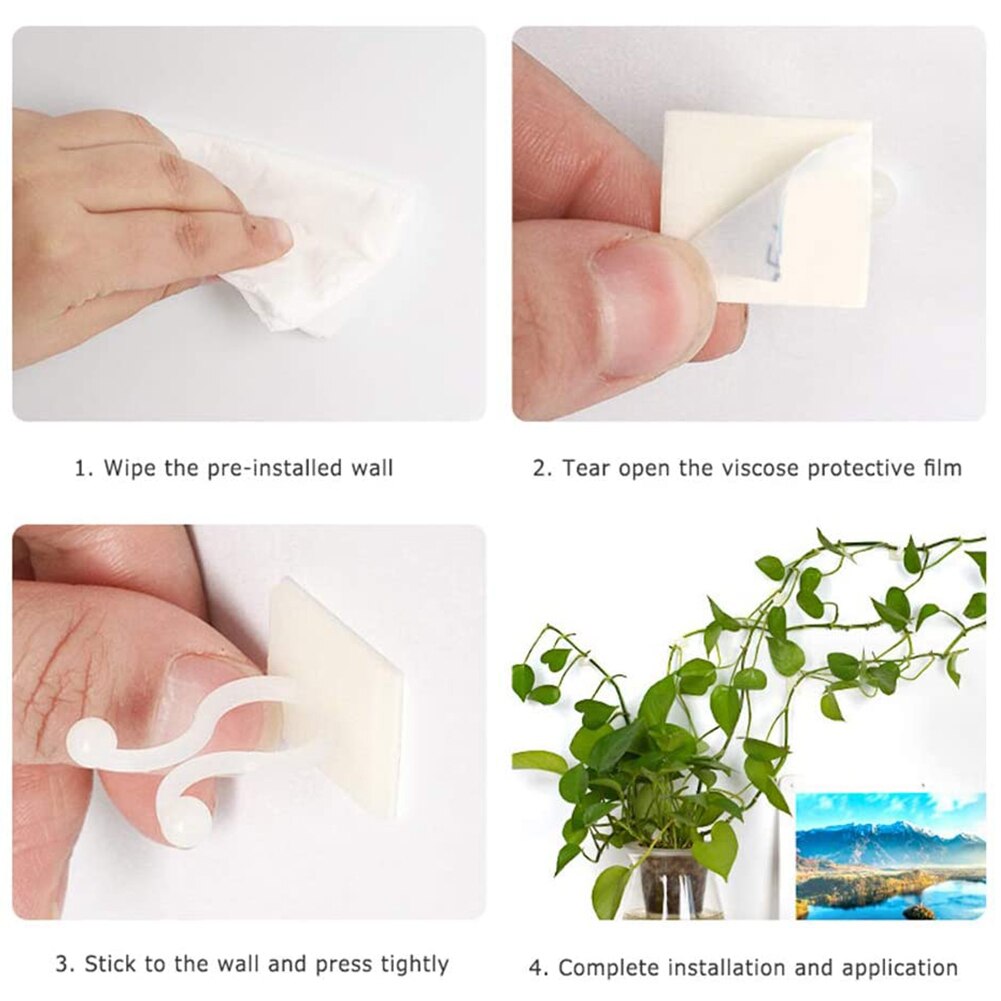 1. Wipe the pre-installed wall

2. Tear open the viscose protective film

3. Stick to the wall and press tightly

4. Complete installation and application