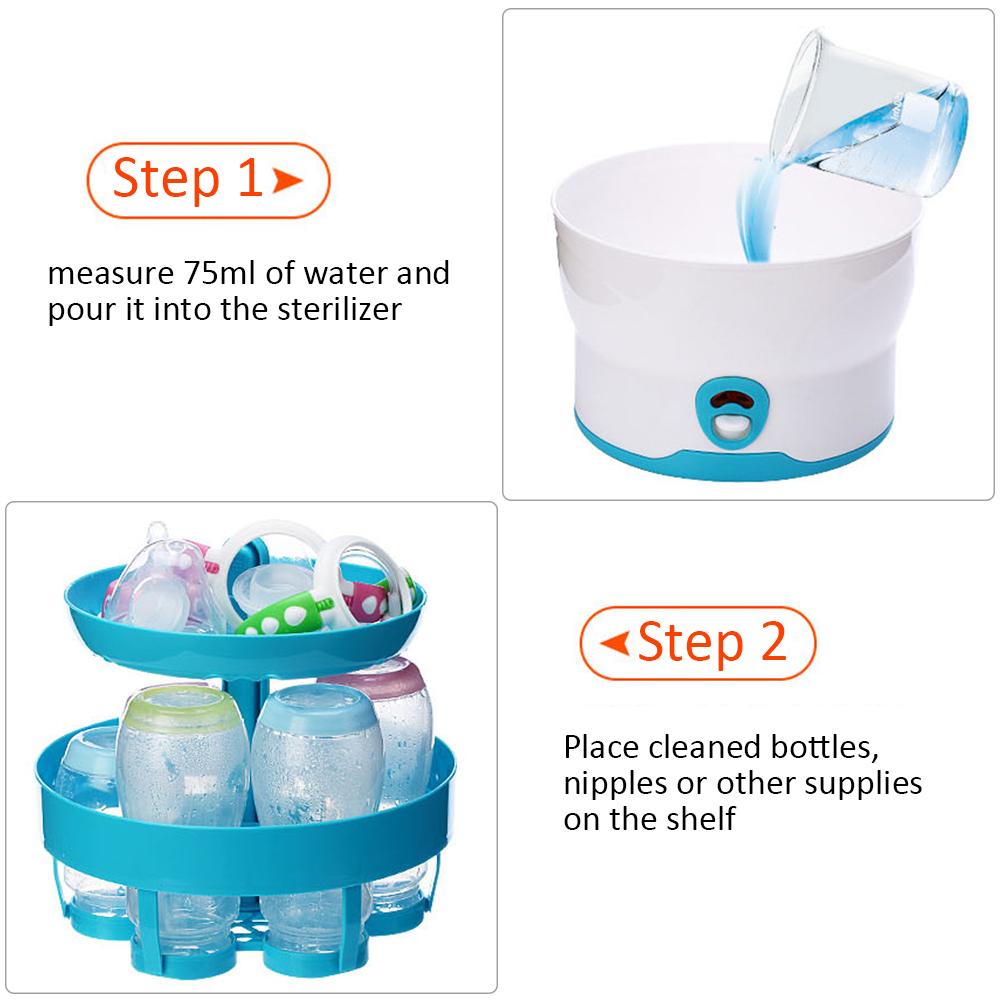 Step 1

measure 75ml of water and pour it into the sterilizer

Step 2

Place cleaned bottles, nipples or other supplies on the shelf