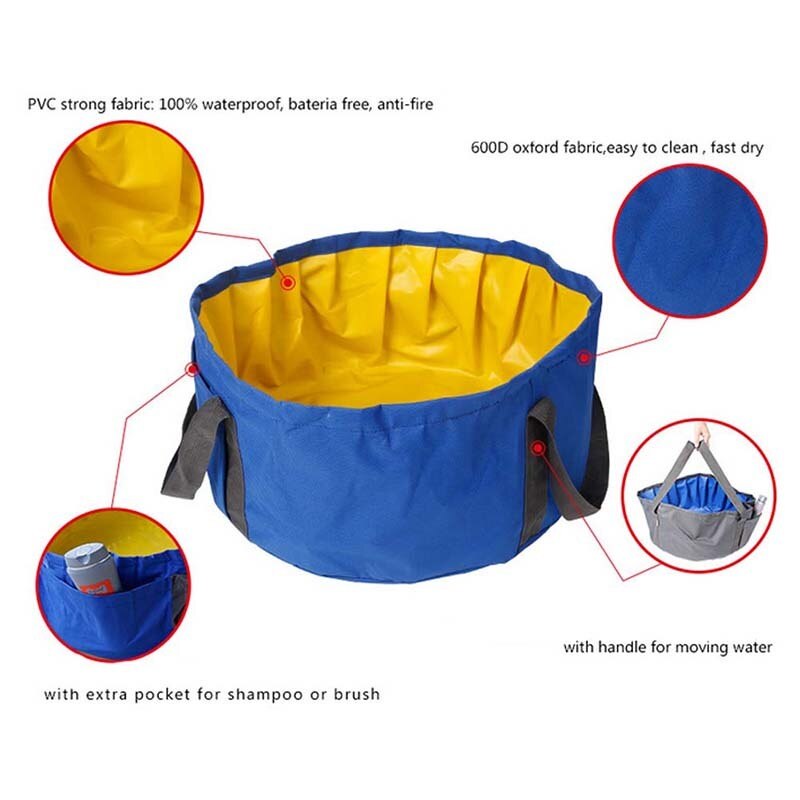 PVC strong fabric: 100% waterproof, bateria free, anti-fire

600D oxford fabric,easy to clean , fast dry

with handle for moving water

with extra pocket for shampoo or brush