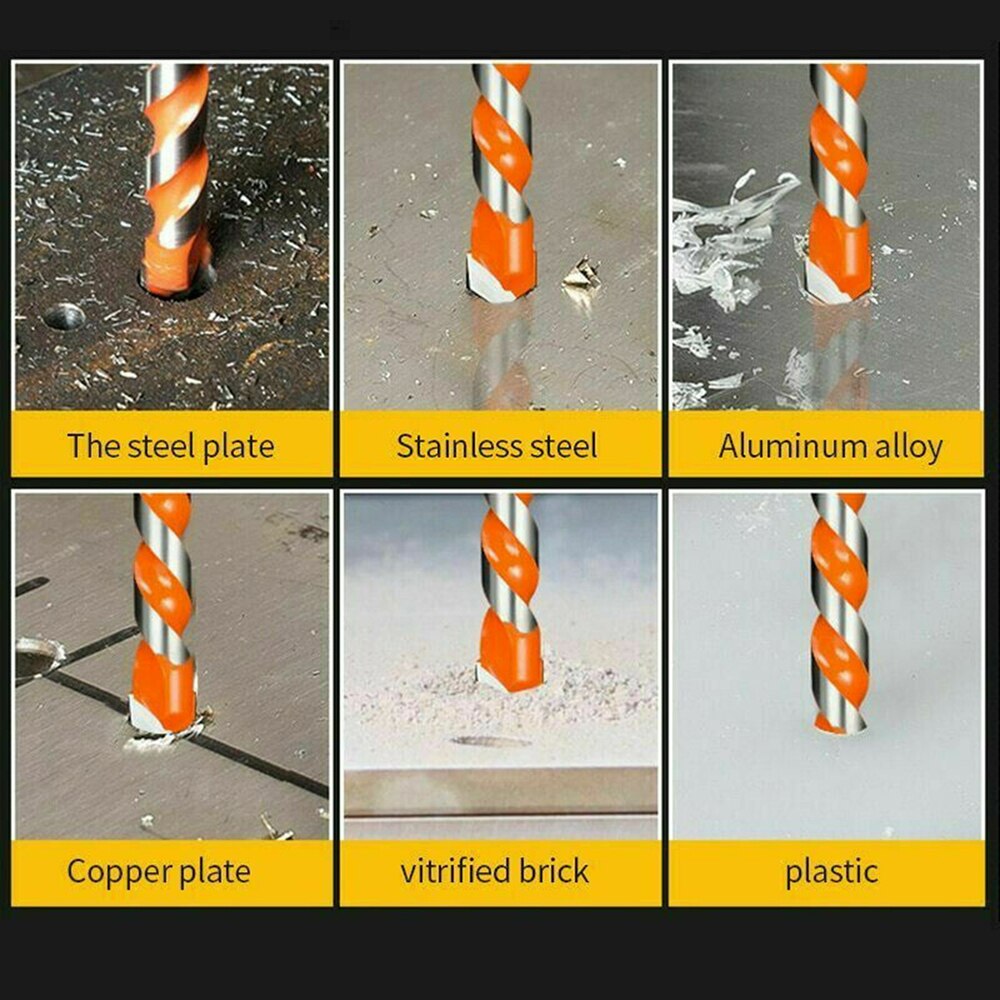 The steel plate

Stainless steel

Aluminum alloy

Copper plate

vitrified brick

plastic