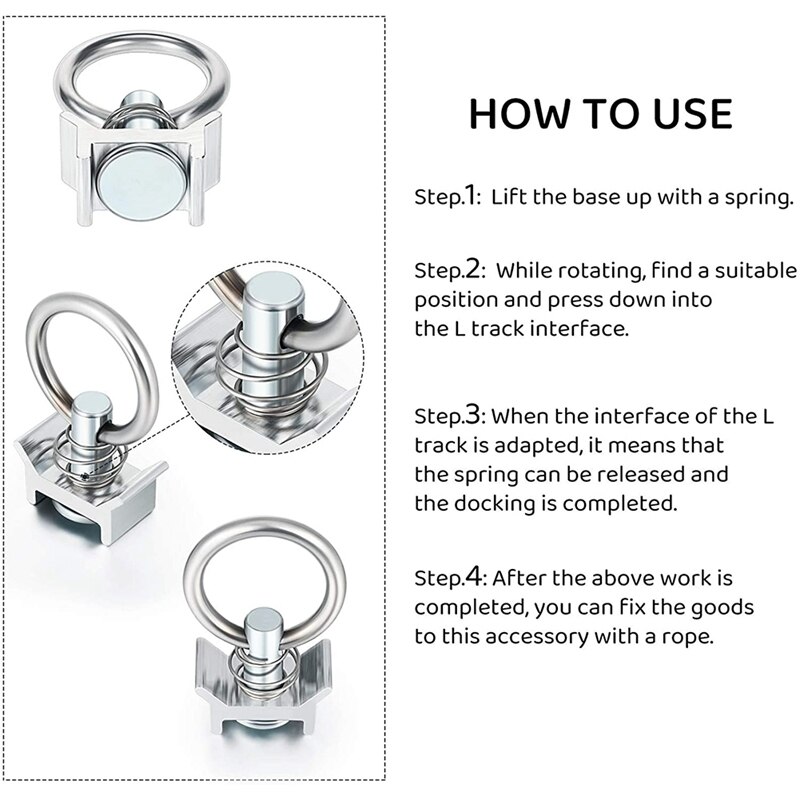 HOW TO USE

Step.1: Lift the base up with a spring.

Step.2: While rotating, find a suitable position and press down into the L track interface.

Step.3: When the interface of the L track is adapted, it means that the spring can be released and the docking is completed.

Step.4: After the above work is completed, you can fix the goods to this accessory with a rope.