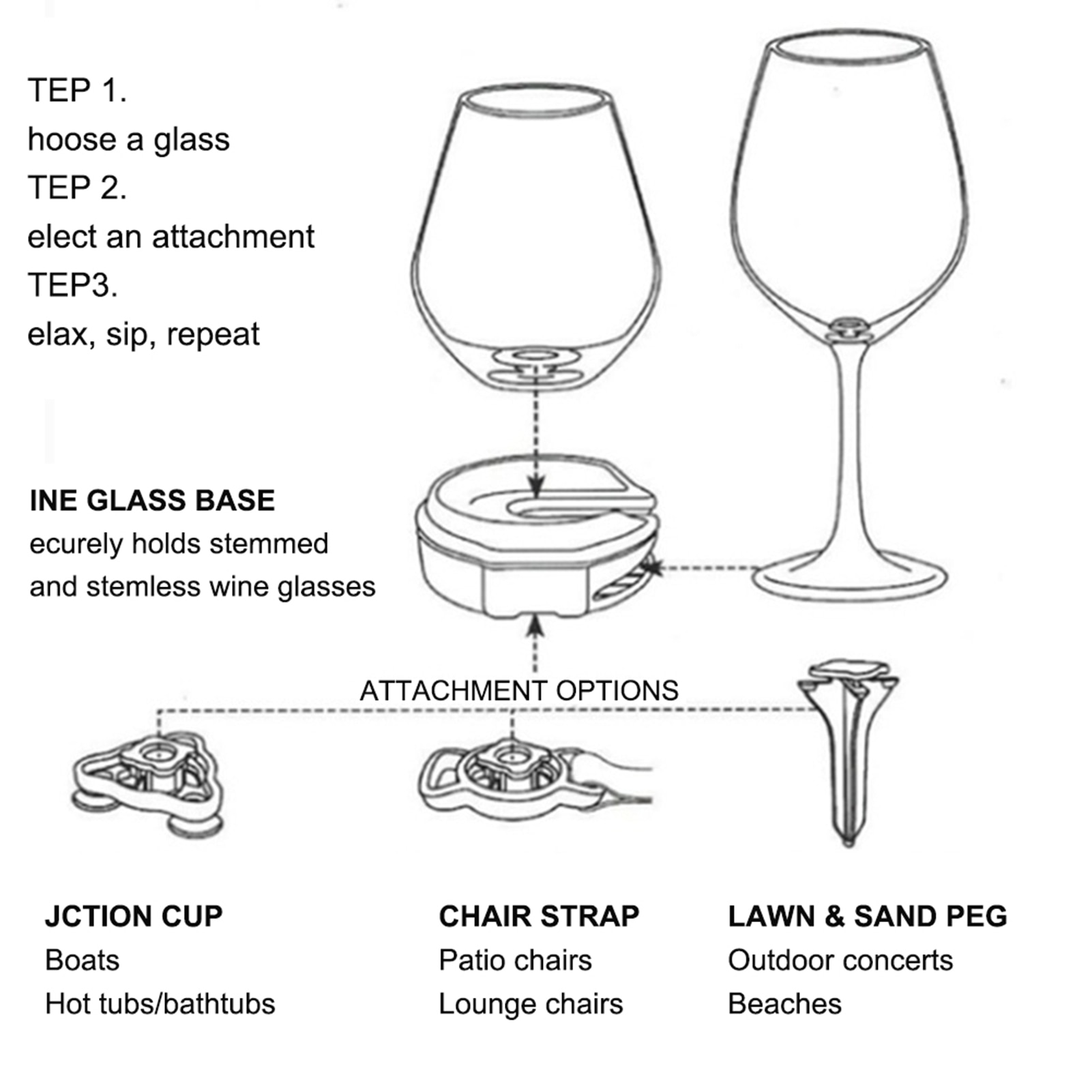 TEP 1.
hoose a glass
TEP 2.
elect an attachment
TEP3.
elax, sip, repeat

INE GLASS BASE
ecurely holds stemmed and stemless wine glasses

ATTACHMENT OPTIONS

JCTION CUP
Boats
Hot tubs/bathtubs

CHAIR STRAP
Patio chairs
Lounge chairs

LAWN & SAND PEG
Outdoor concerts
Beaches