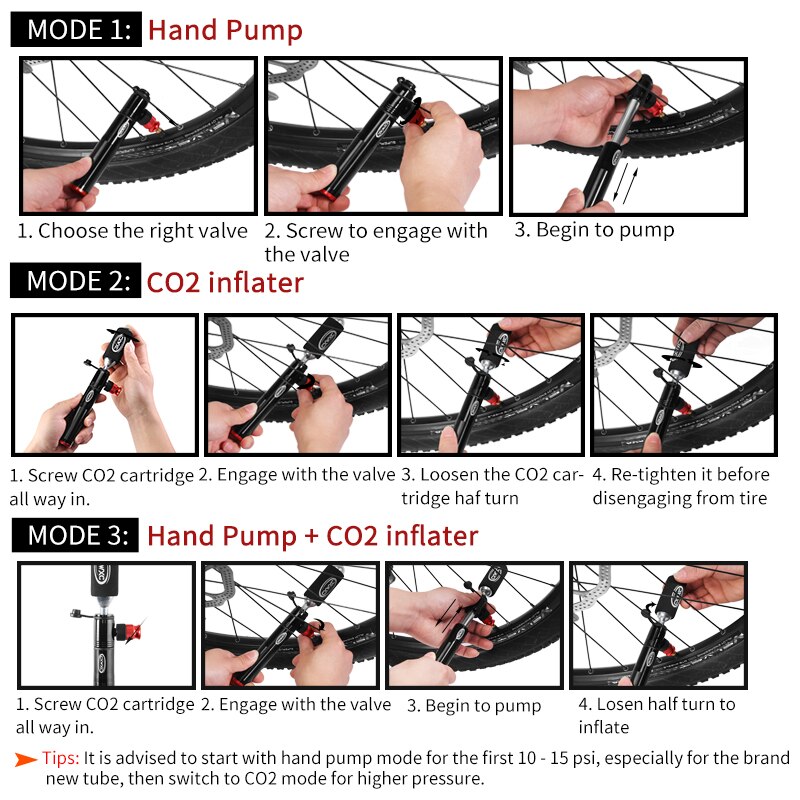 MODE 1: Hand Pump

1. Choose the right valve

2. Screw to engage with the valve

3. Begin to pump

MODE 2: CO2 inflater

1. Screw CO2 cartridge all way in.

2. Engage with the valve

3. Loosen the CO2 cartridge haf turn

4. Re-tighten it before disengaging from tire

MODE 3: Hand Pump + CO2 inflater

1. Screw CO2 cartridge all way in.

2. Engage with the valve

3. Begin to pump

4. Losen half turn to inflate

Tips: It is advised to start with hand pump mode for the first 10 - 15 psi, especially for the brand new tube, then switch to CO2 mode for higher pressure.