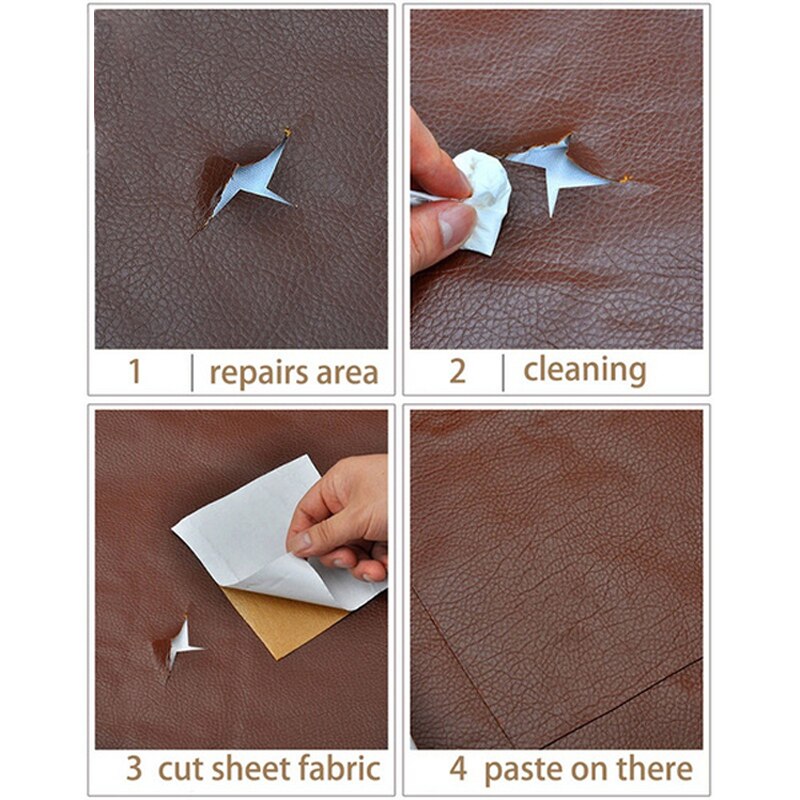 1 | repairs area

2 | cleaning

3 cut sheet fabric

4 paste on there