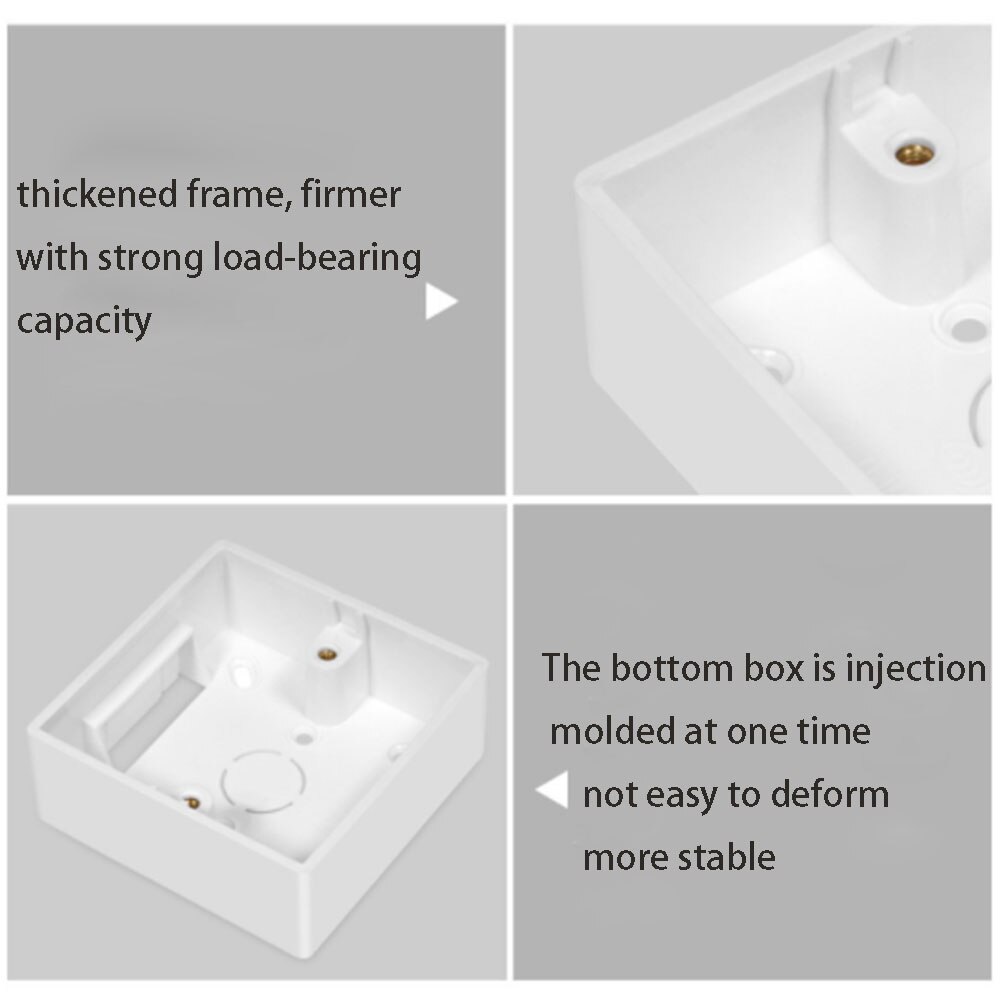 thickened frame, firmer with strong load-bearing capacity

The bottom box is injection molded at one time

not easy to deform

more stable