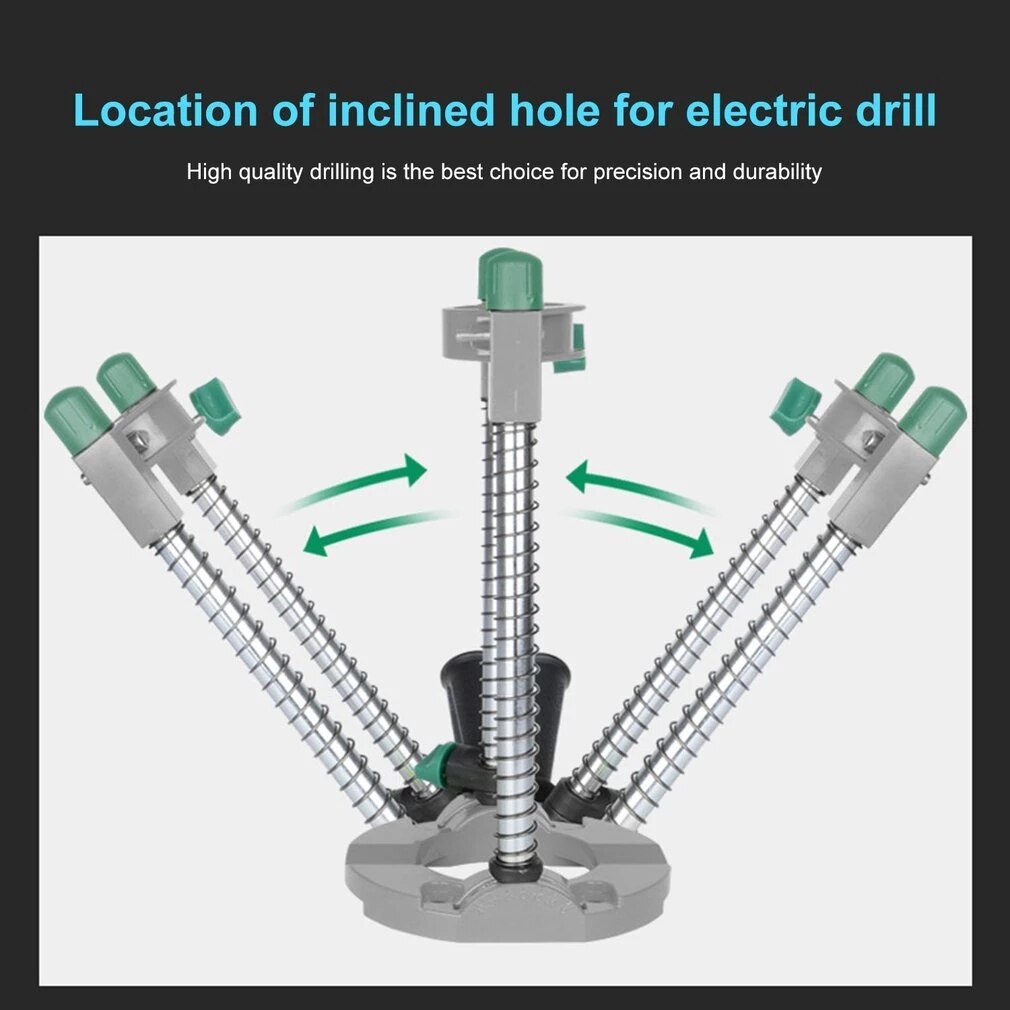 Location of inclined hole for electric drill

High quality drilling is the best choice for precision and durability