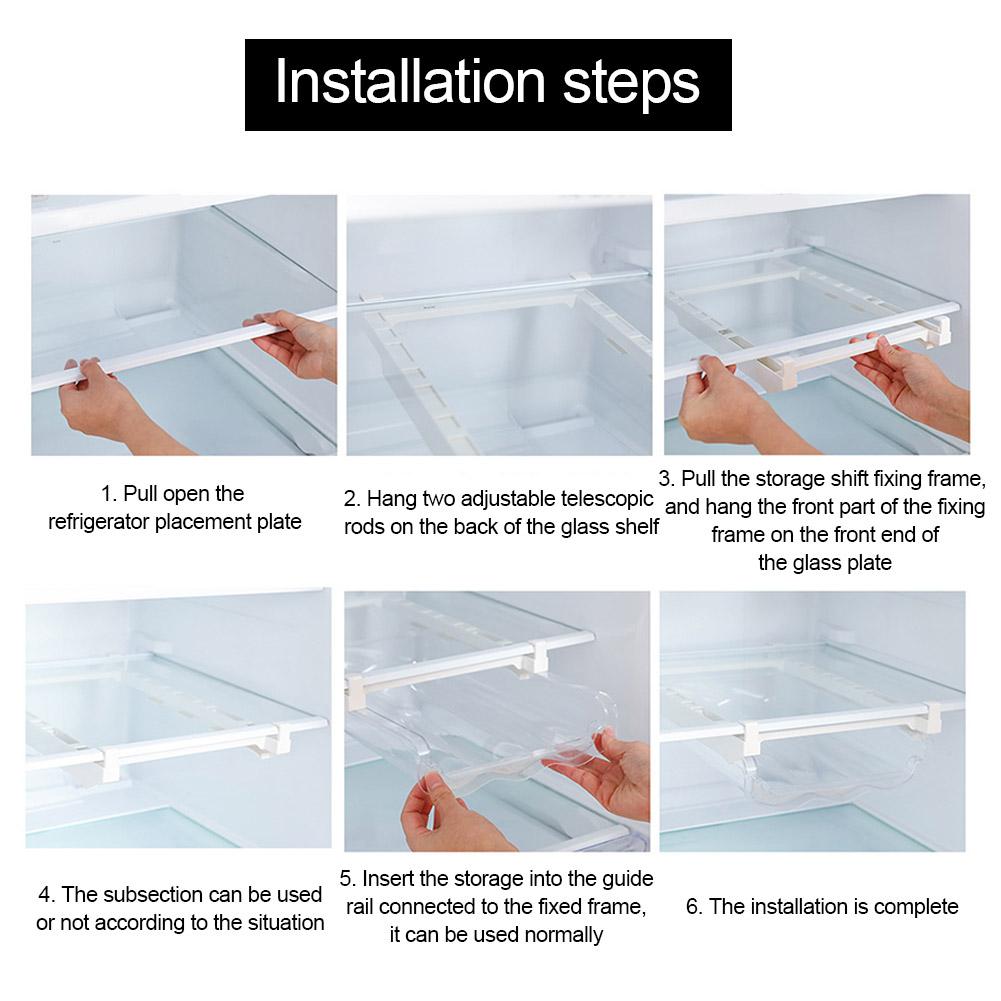 Installation steps

1. Pull open the refrigerator placement plate

2. Hang two adjustable telescopic rods on the back of the glass shelf

3. Pull the storage shift fixing frame, and hang the front part of the fixing frame on the front end of the glass plate

4. The subsection can be used or not according to the situation

5. Insert the storage into the guide rail connected to the fixed frame, it can be used normally

6. The installation is complete