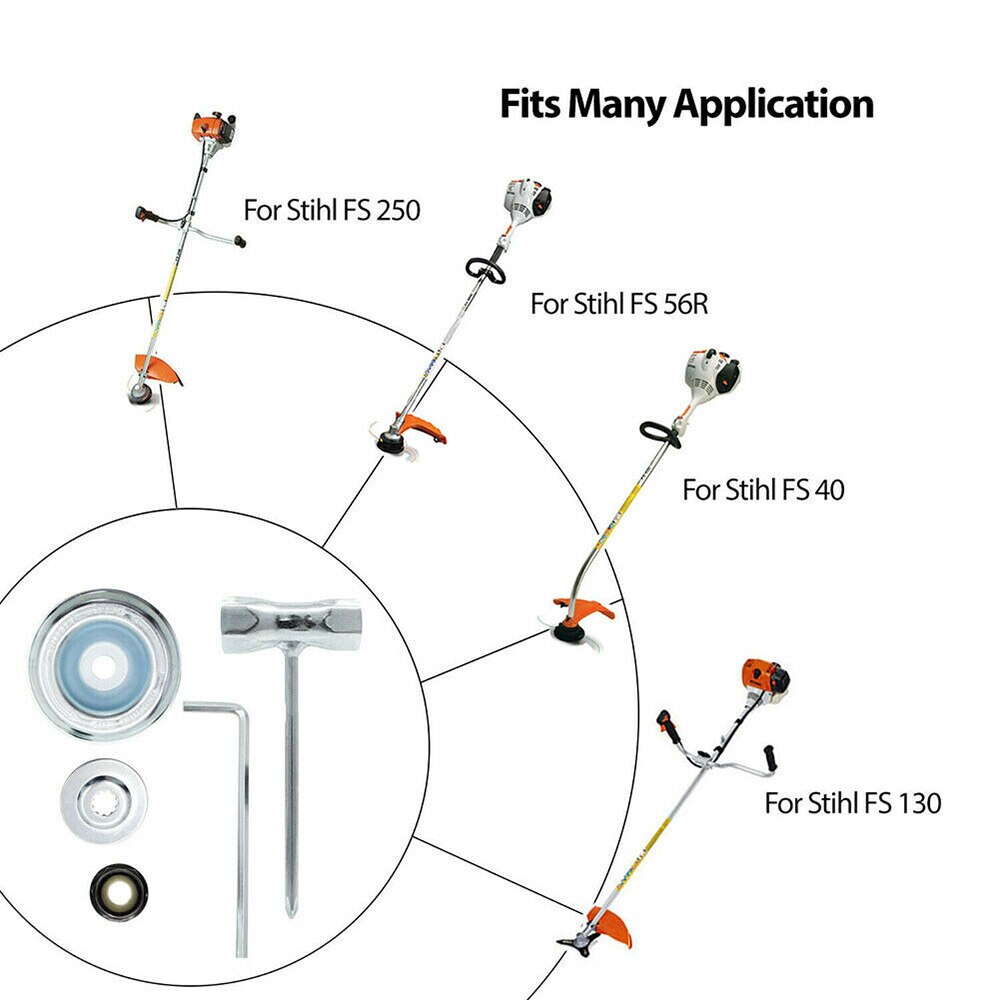 Fits Many Application

For Stihl FS 250

For Stihl FS 56R

For Stihl FS 40

For Stihl FS 130