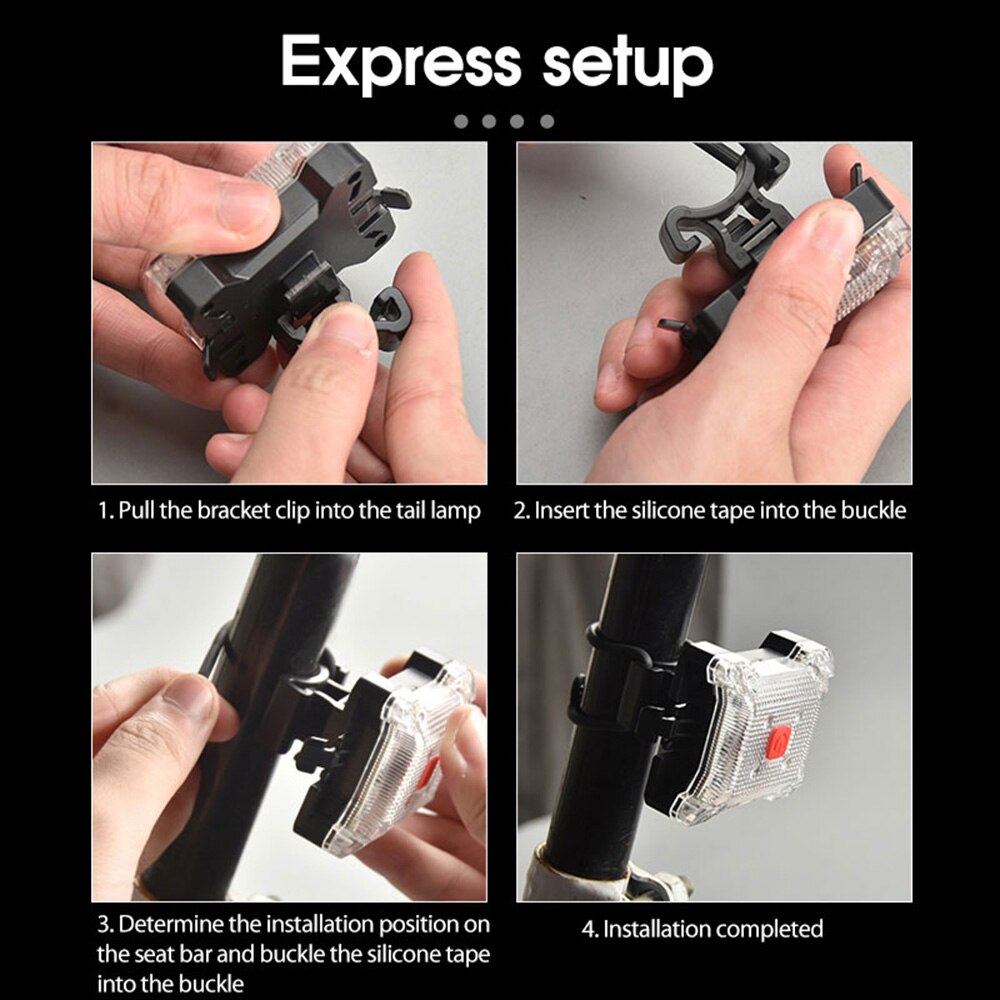 Express setup

1. Pull the bracket clip into the tail lamp

2. Insert the silicone tape into the buckle

3. Determine the installation position on the seat bar and buckle the silicone tape into the buckle

4. Installation completed