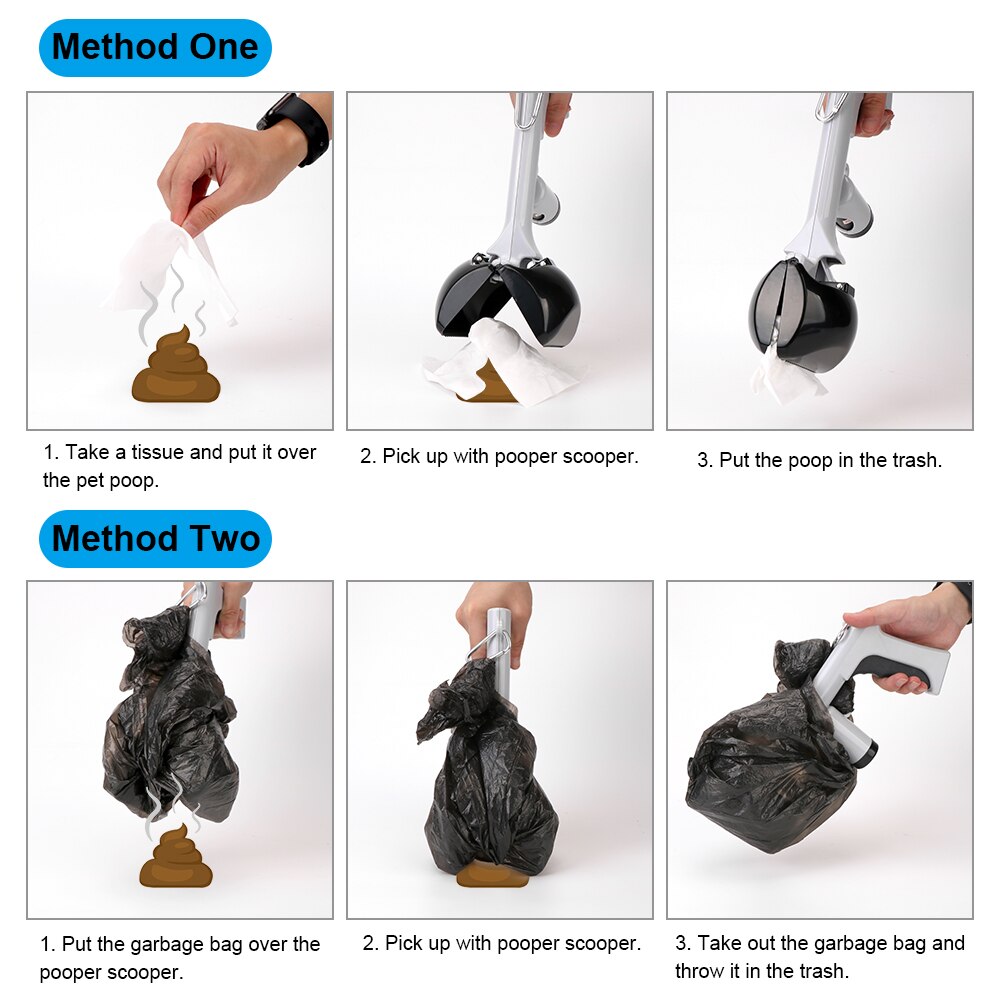 Method One

1. Take a tissue and put it over the pet poop.

2. Pick up with pooper scooper.

3. Put the poop in the trash.

Method Two

1. Put the garbage bag over the pooper scooper.

2. Pick up with pooper scooper.

3. Take out the garbage bag and throw it in the trash.