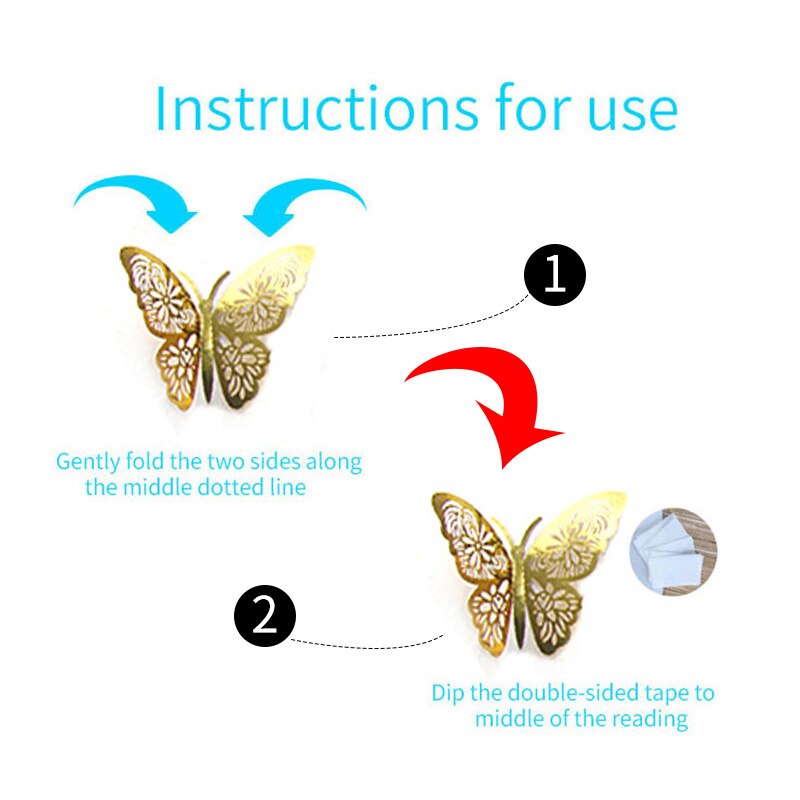 Instructions for use

1

Gently fold the two sides along the middle dotted line

2

Dip the double-sided tape to middle of the reading