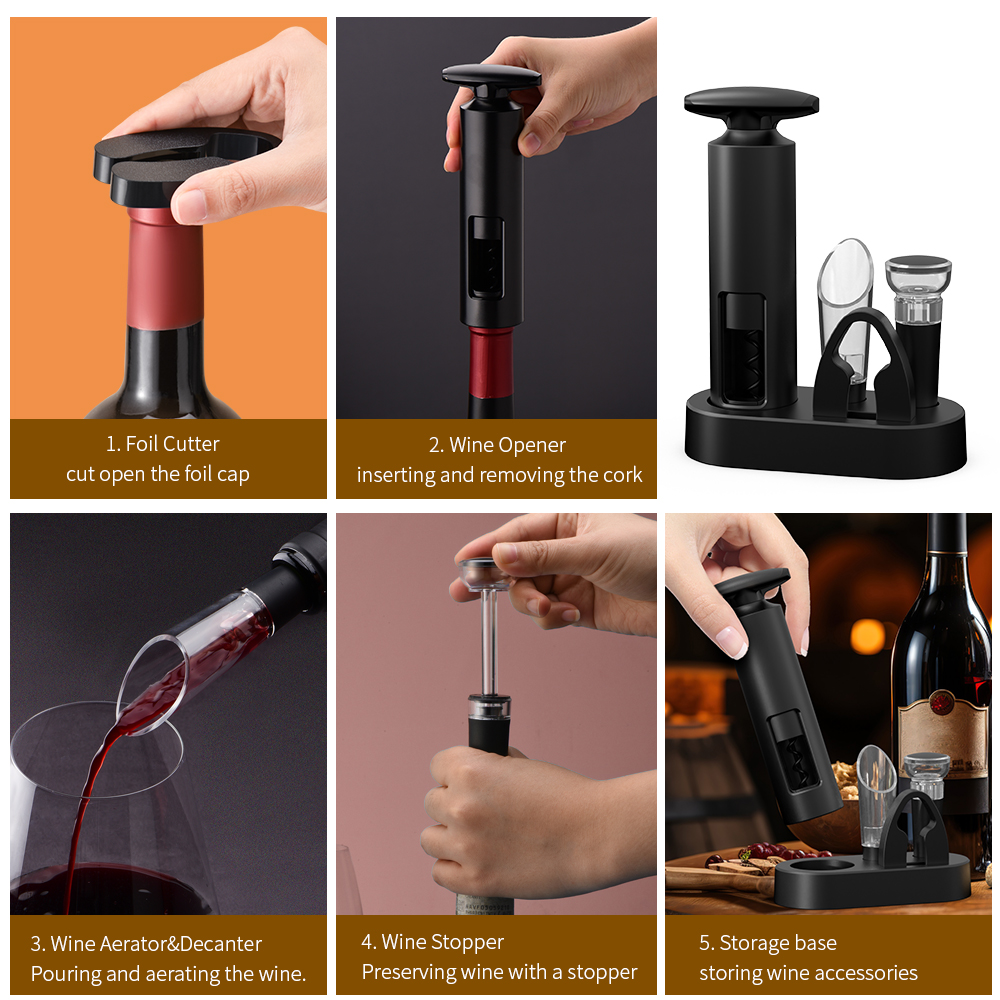 1. Foil Cutter
cut open the foil cap

2. Wine Opener
inserting and removing the cork

3. Wine Aerator&Decanter
Pouring and aerating the wine.

4. Wine Stopper
Preserving wine with a stopper

5. Storage base
storing wine accessories