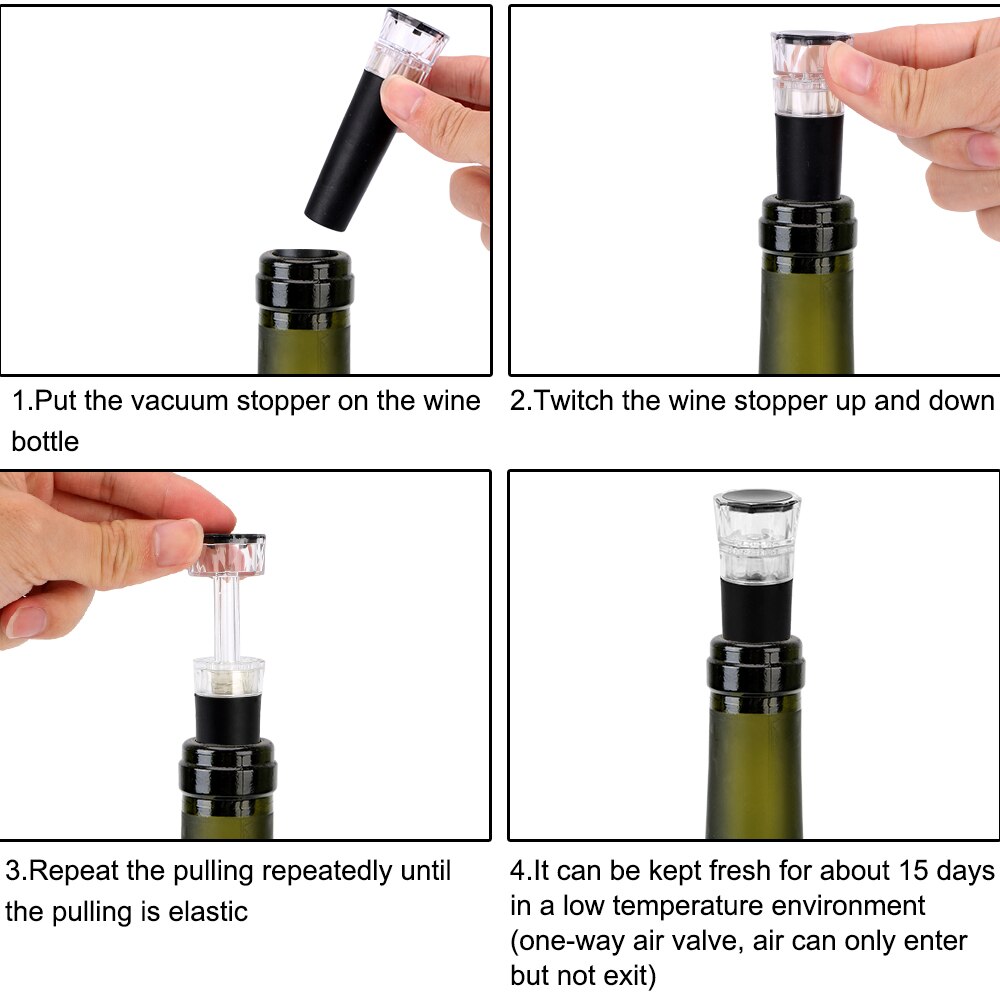 1.Put the vacuum stopper on the wine bottle

2.Twitch the wine stopper up and down

3.Repeat the pulling repeatedly until the pulling is elastic

4.It can be kept fresh for about 15 days in a low temperature environment (one-way air valve, air can only enter but not exit)