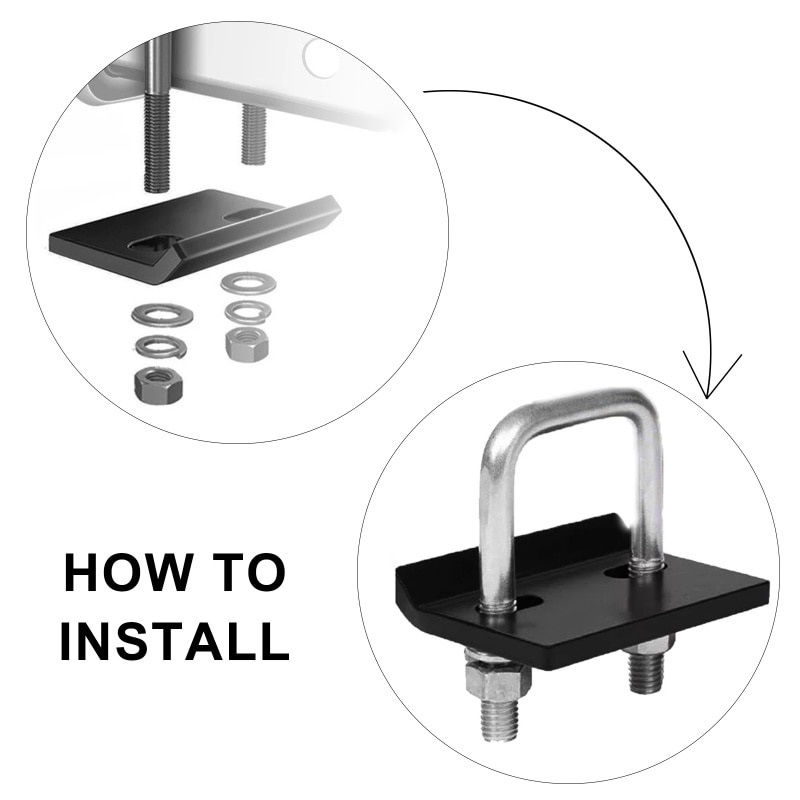 HOW TO
INSTALL