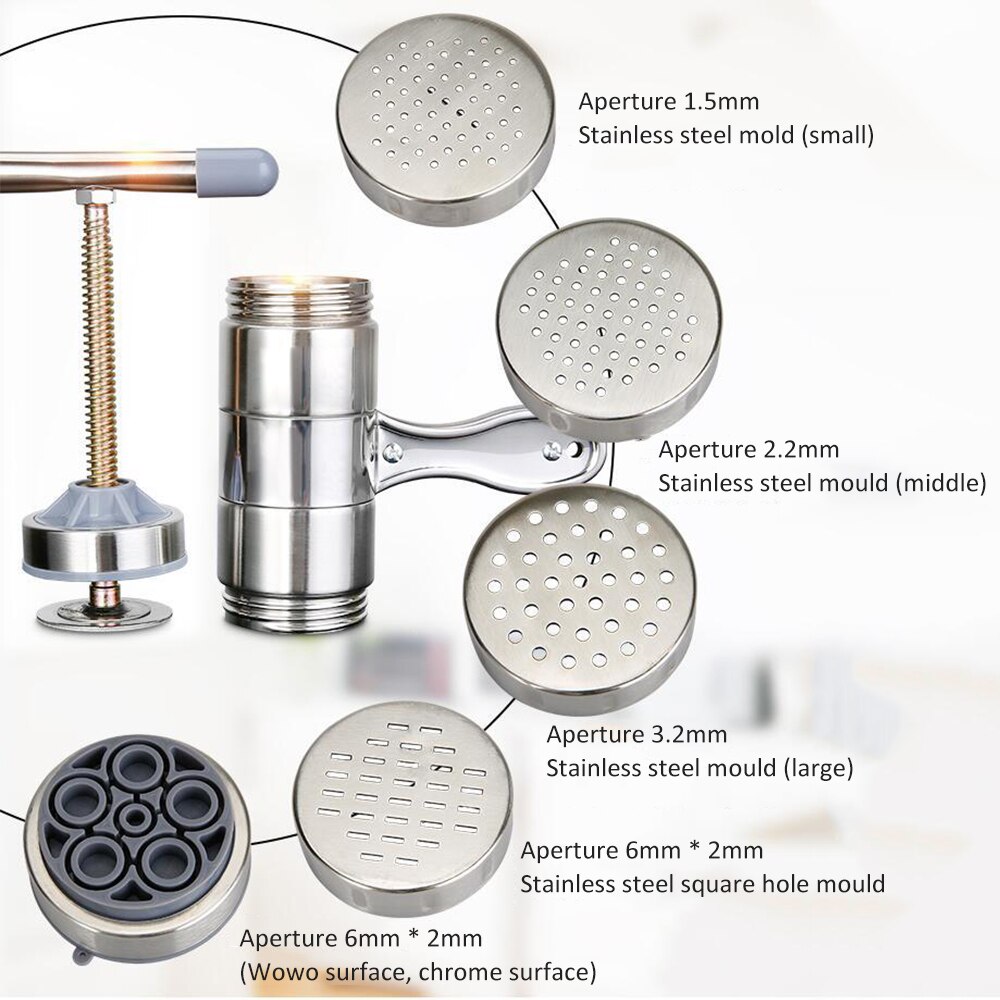 Aperture 1.5mm
Stainless steel mold (small)

Aperture 2.2mm
Stainless steel mould (middle)

Aperture 3.2mm
Stainless steel mould (large)

Aperture 6mm * 2mm
Stainless steel square hole mould

Aperture 6mm * 2mm
(Wowo surface, chrome surface)