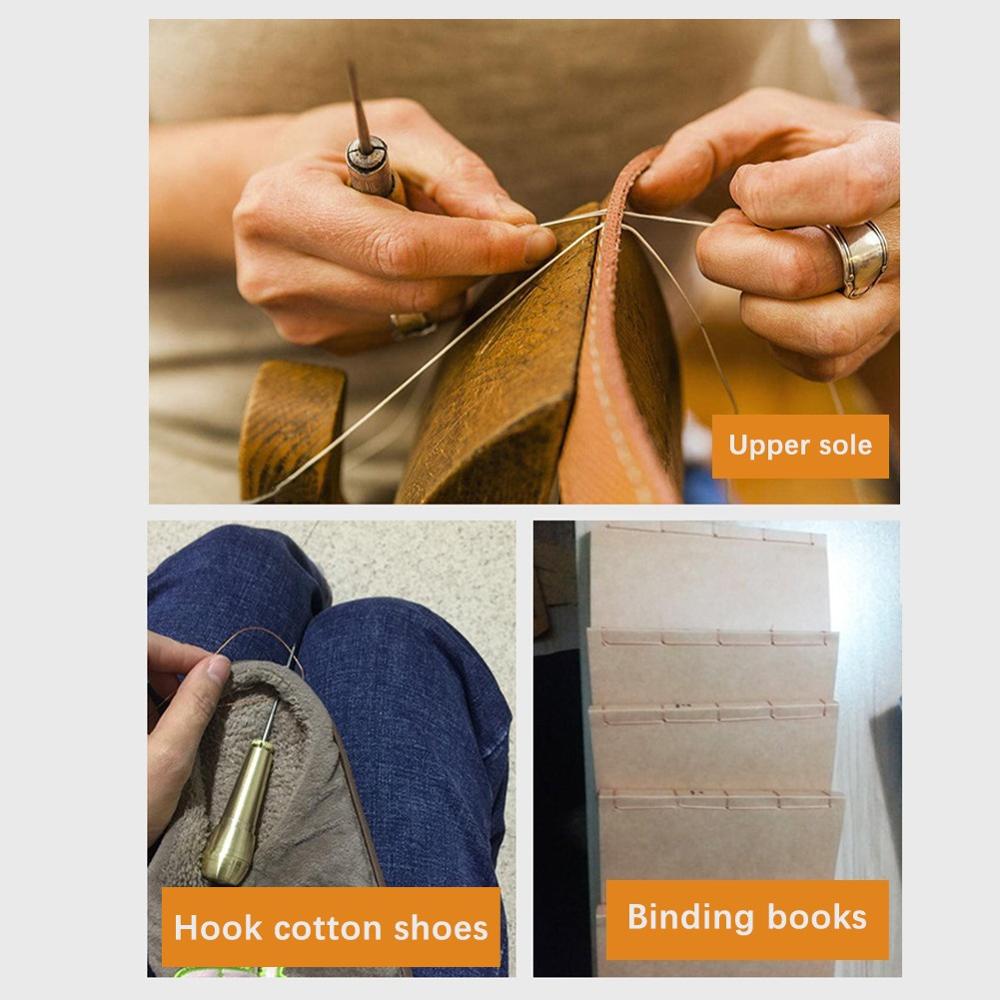 Upper sole

Hook cotton shoes

Binding books