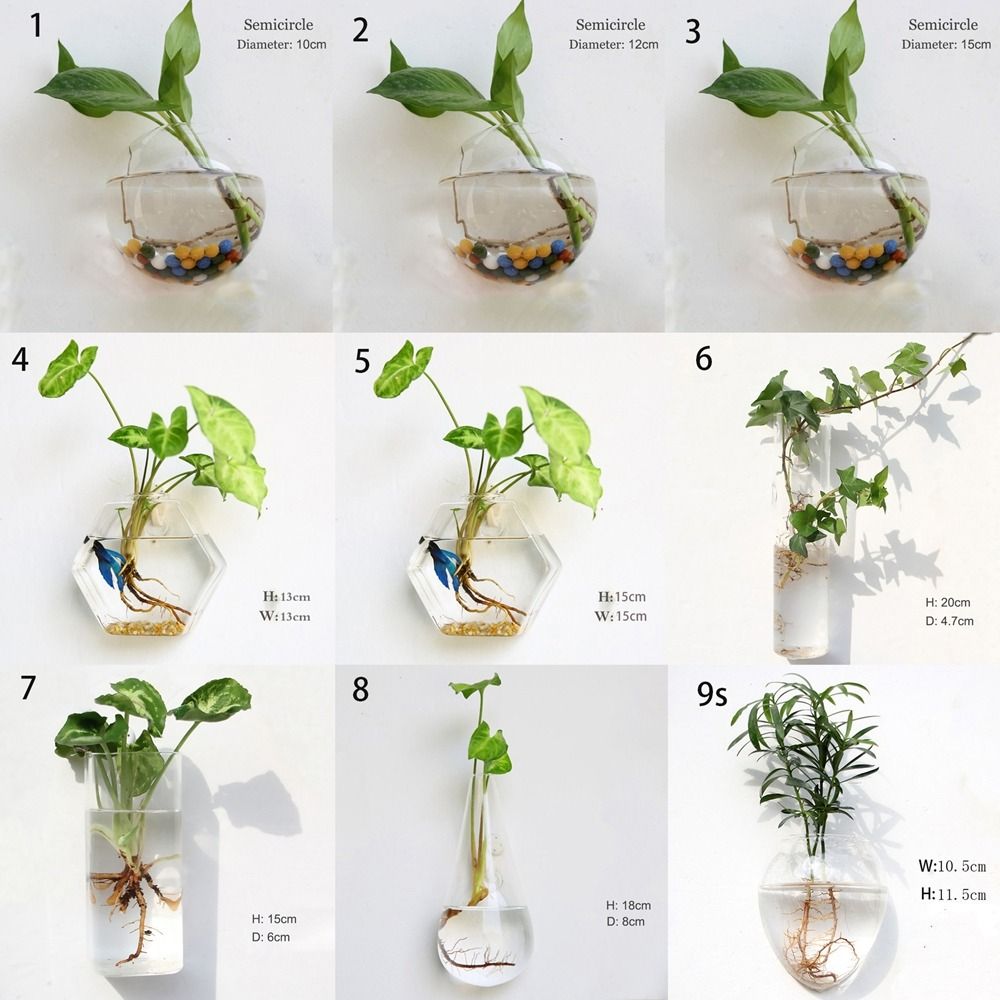 1
Semicircle
Diameter: 10cm

2
Semicircle
Diameter: 12cm

3
Semicircle
Diameter: 15cm

4
H: 13cm
W: 13cm

5
H: 15cm
W: 15cm

6
H: 20cm
D: 4.7cm

7
H: 15cm
D: 6cm

8
H: 18cm
D: 8cm

9s
W: 10.5cm
H: 11.5cm