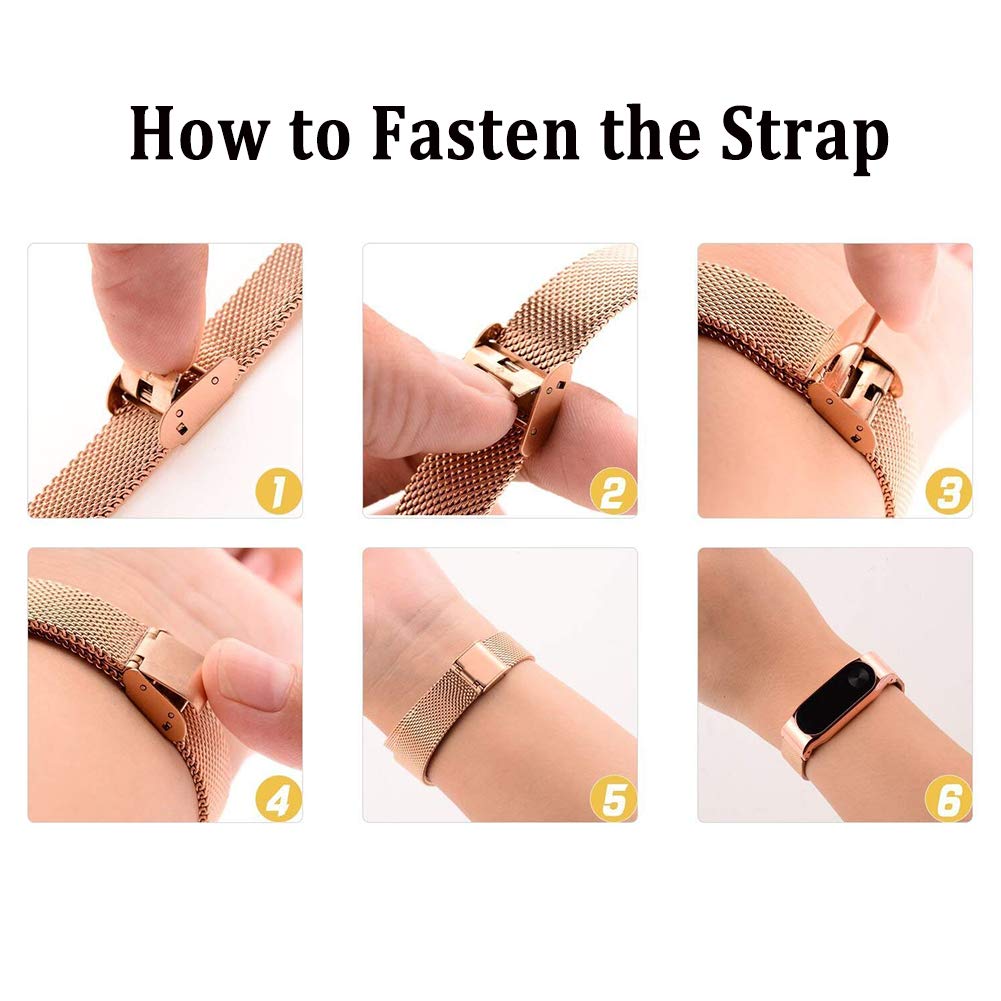 How to Fasten the Strap

1

2

3

4

5

6