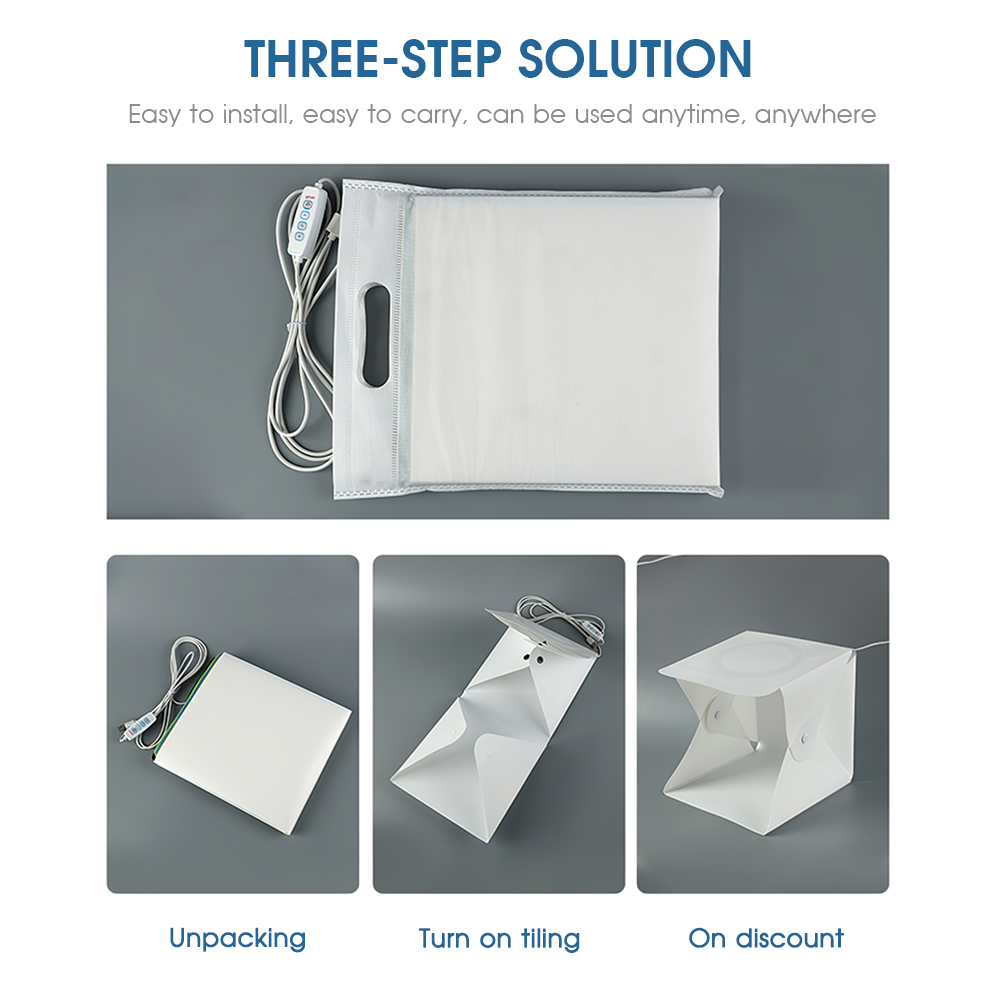 THREE-STEP SOLUTION

Easy to install, easy to carry, can be used anytime, anywhere

Unpacking

Turn on tiling

On discount