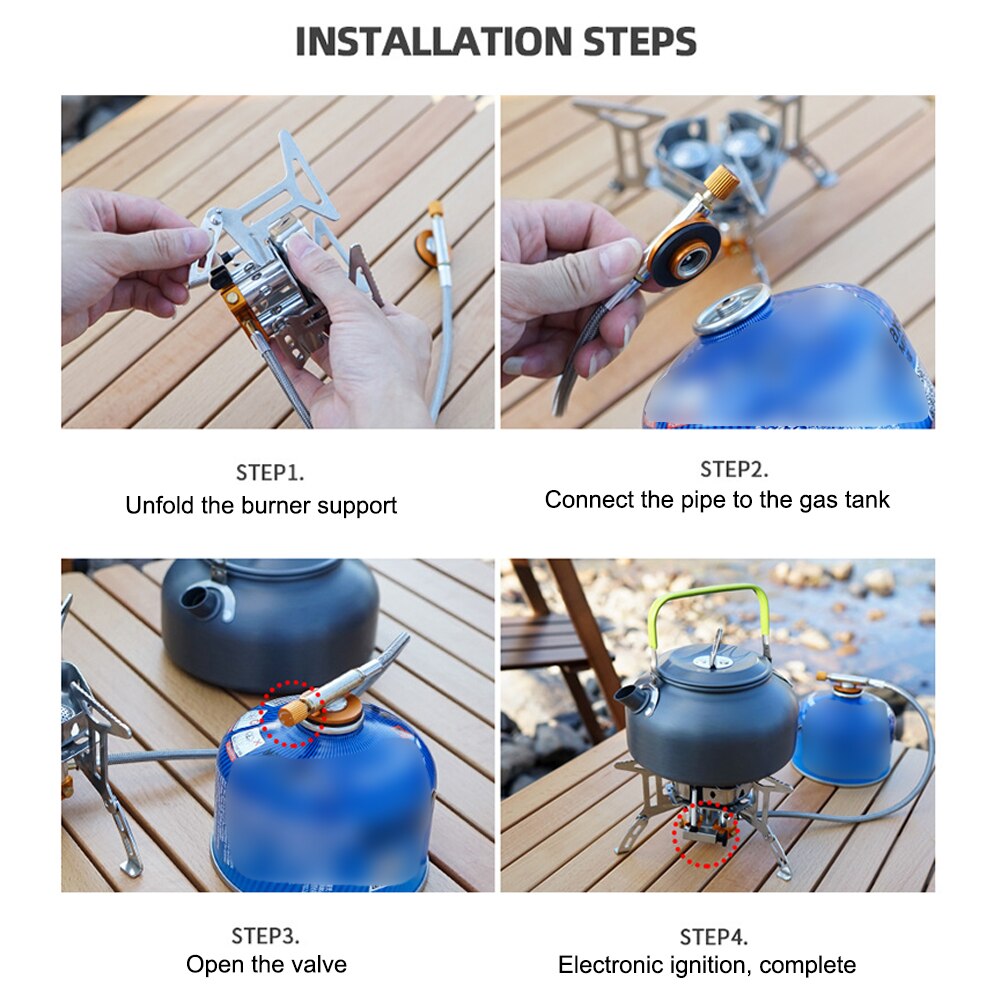 INSTALLATION STEPS

STEP1.
Unfold the burner support

STEP2.
Connect the pipe to the gas tank

STEP3.
Open the valve

STEP4.
Electronic ignition, complete