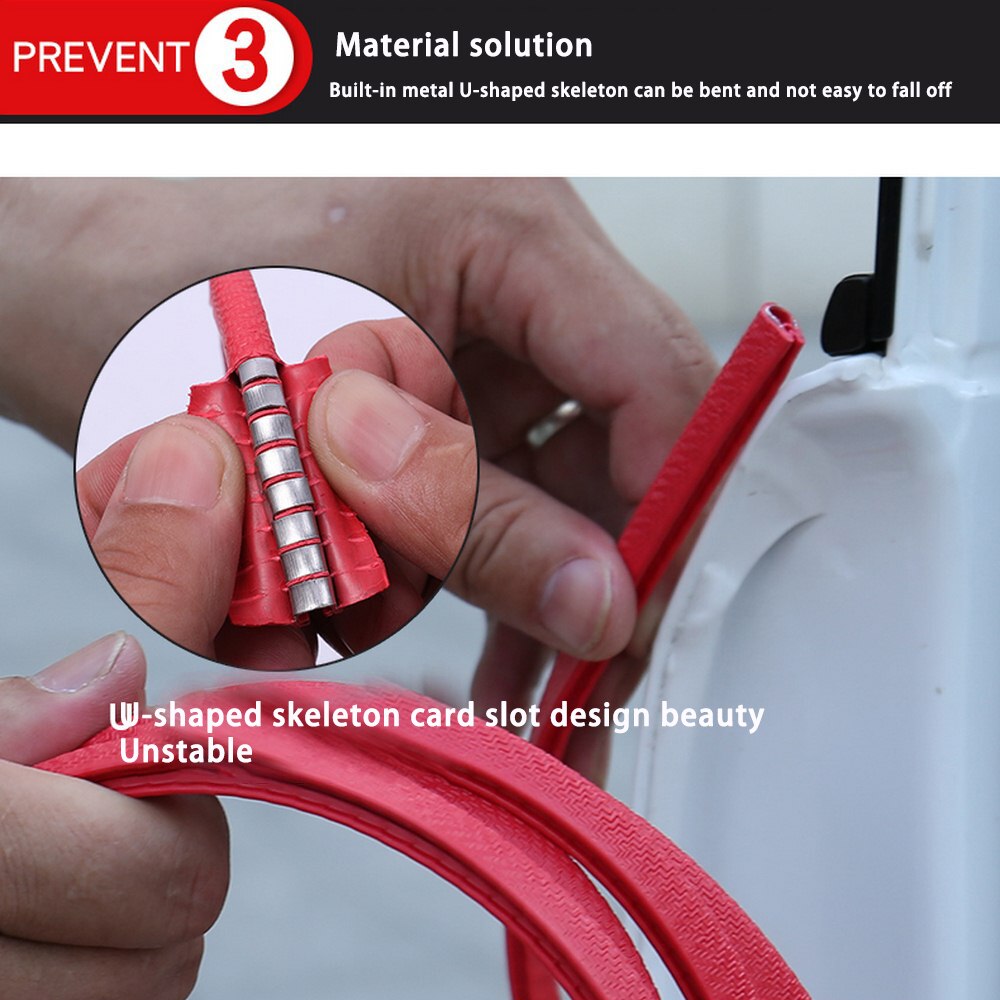 PREVENT 3

Material solution

Built-in metal U-shaped skeleton can be bent and not easy to fall off

U-shaped skeleton card slot design beauty
Unstable