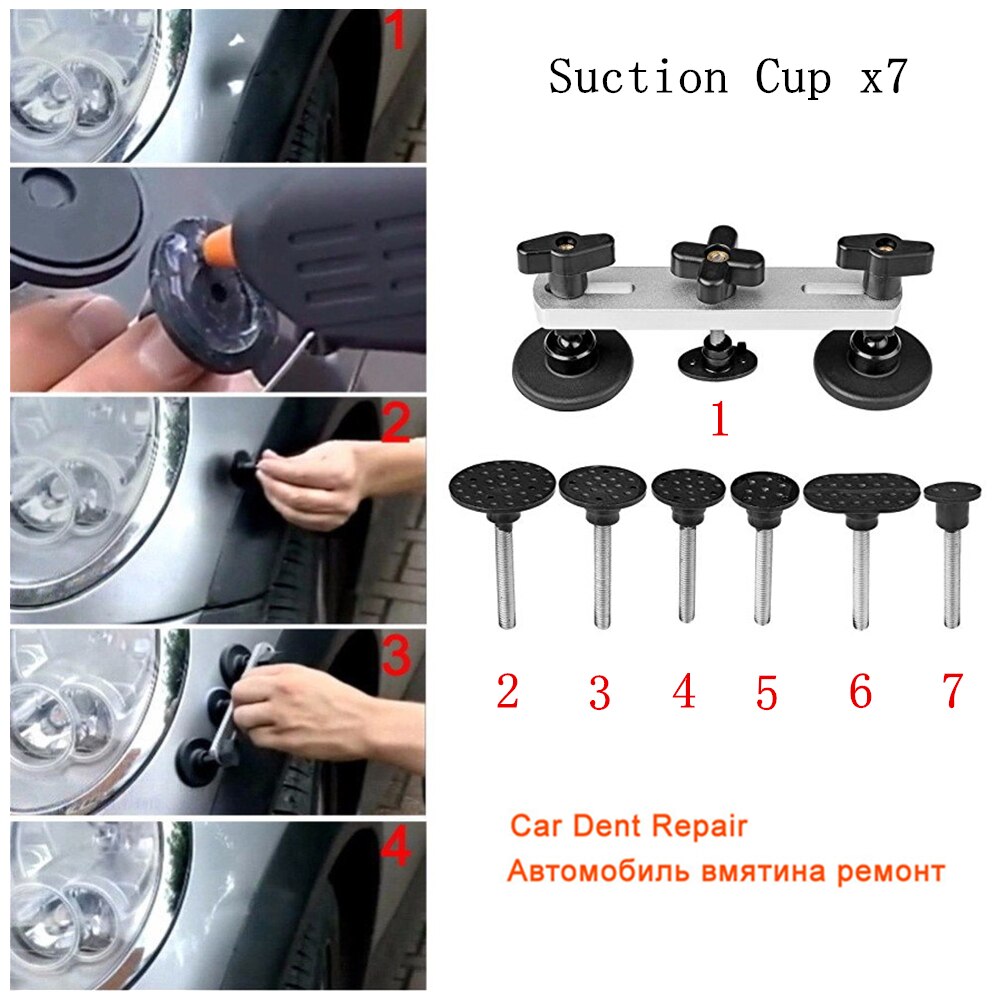 1

2

3

4

Suction Cup x7

1

2 3 4 5 6 7

Car Dent Repair
Автомобиль вмятина ремонт