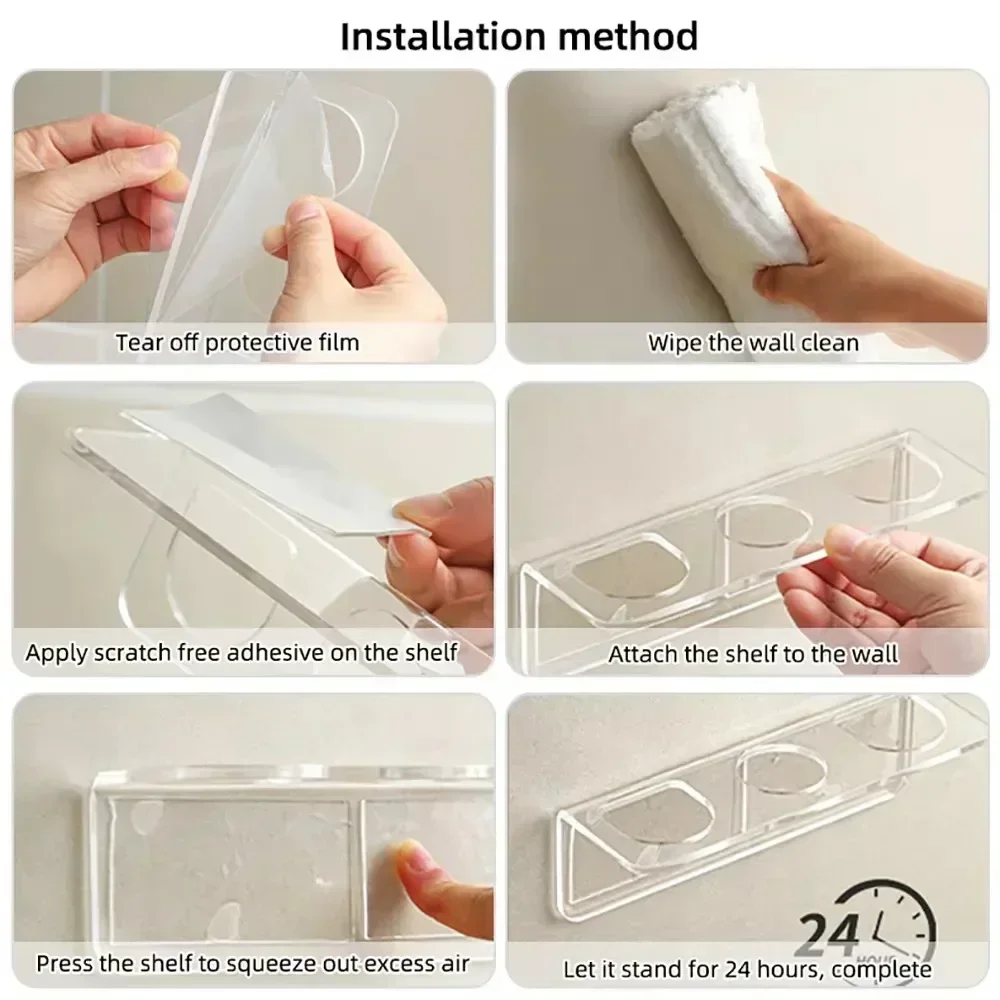 Installation method

Tear off protective film

Wipe the wall clean

Apply scratch free adhesive on the shelf

Attach the shelf to the wall

Press the shelf to squeeze out excess air

24 HOURS

Let it stand for 24 hours, complete