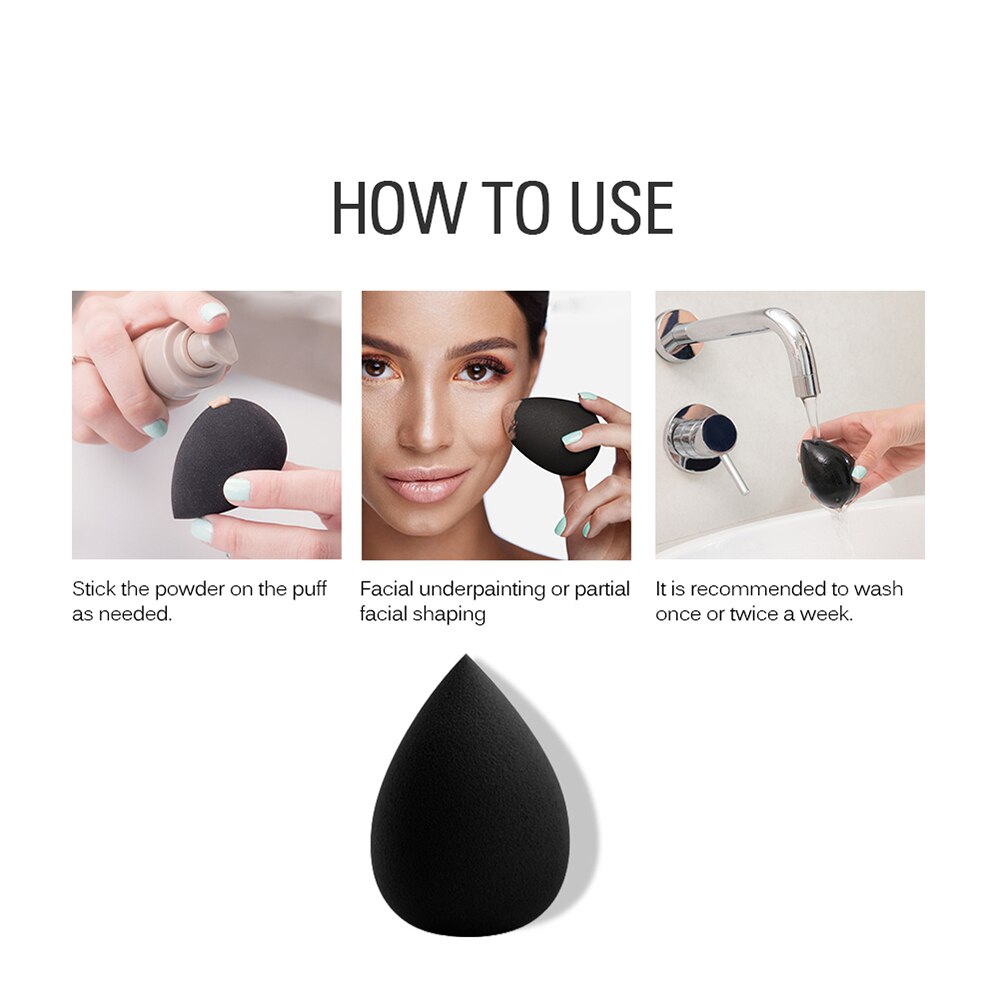 HOW TO USE

Stick the powder on the puff as needed.

Facial underpainting or partial facial shaping

It is recommended to wash once or twice a week.