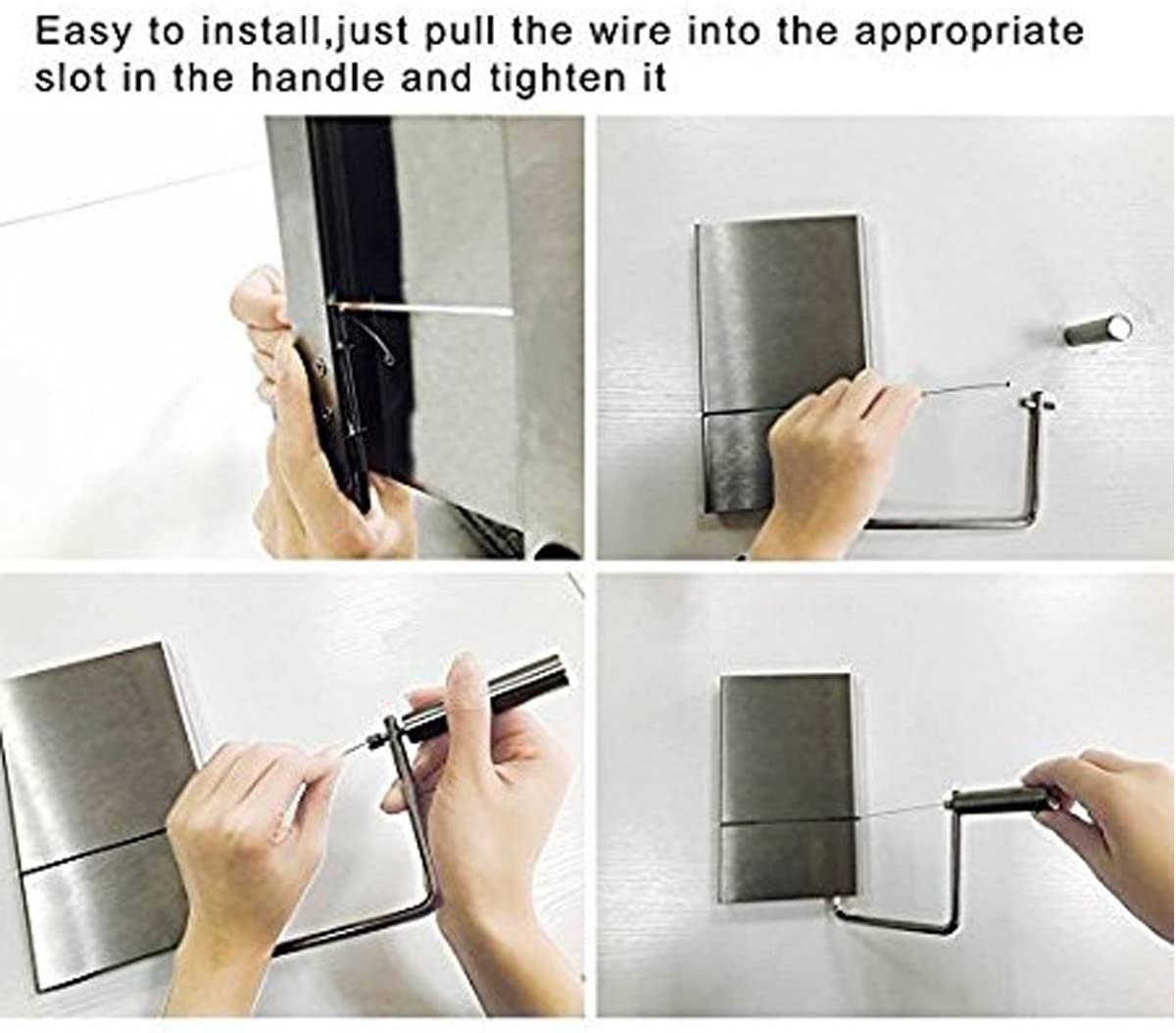 Easy to install,just pull the wire into the appropriate slot in the handle and tighten it